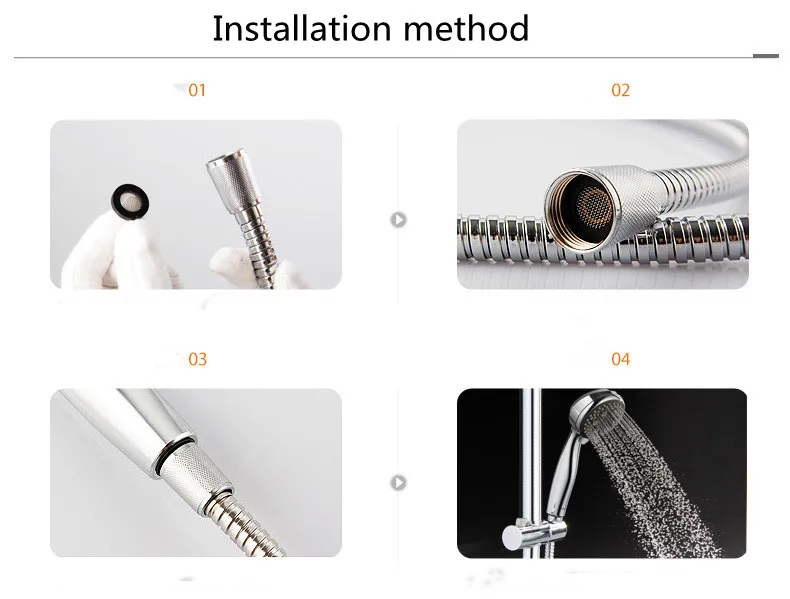 Installation method

01

02

03

04