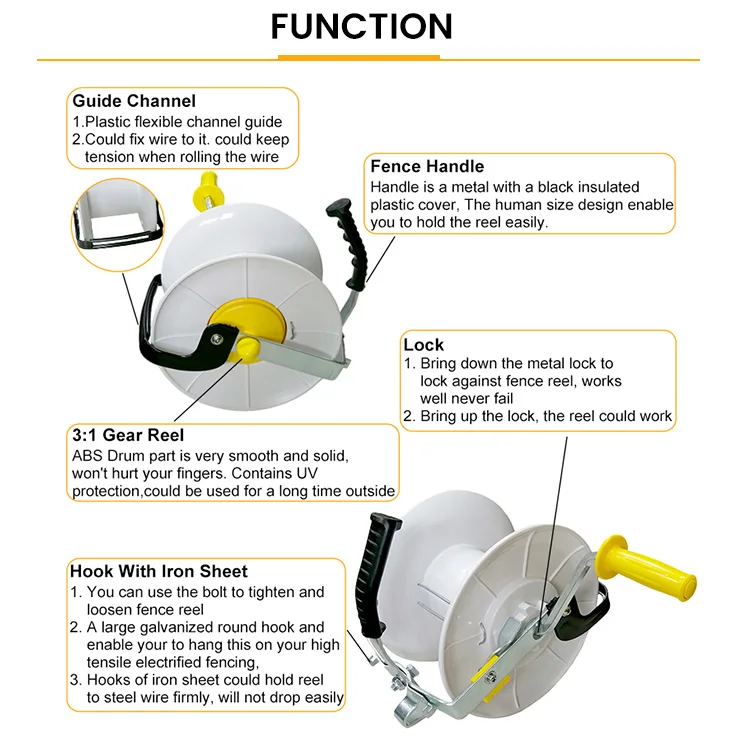 FUNCTION

Guide Channel
1.Plastic flexible channel guide
2.Could fix wire to it. could keep tension when rolling the wire

Fence Handle
Handle is a metal with a black insulated plastic cover, The human size design enable you to hold the reel easily.

Lock
1. Bring down the metal lock to lock against fence reel, works well never fail
2. Bring up the lock, the reel could work

3:1 Gear Reel
ABS Drum part is very smooth and solid, won't hurt your fingers. Contains UV protection,could be used for a long time outside

Hook With Iron Sheet
1. You can use the bolt to tighten and loosen fence reel
2. A large galvanized round hook and enable your to hang this on your high tensile electrified fencing,
3. Hooks of iron sheet could hold reel to steel wire firmly, will not drop easily