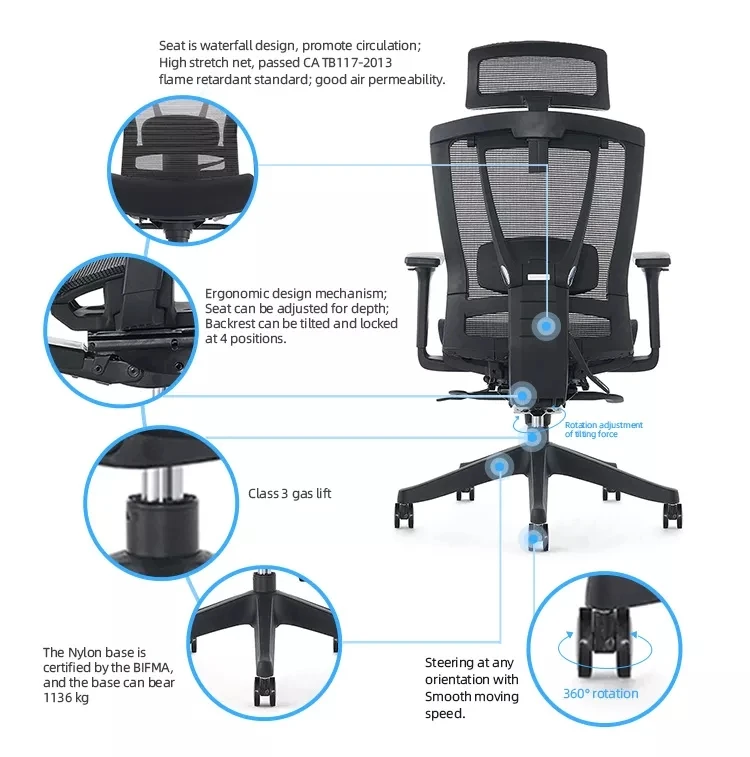 Seat is waterfall design, promote circulation; High stretch net, passed CA TB117-2013 flame retardant standard; good air permeability.

Ergonomic design mechanism; Seat can be adjusted for depth; Backrest can be tilted and locked at 4 positions.

Rotation adjustment of tilting force

Class 3 gas lift

The Nylon base is certified by the BIFMA, and the base can bear 1136 kg

Steering at any orientation with Smooth moving speed.

360° rotation