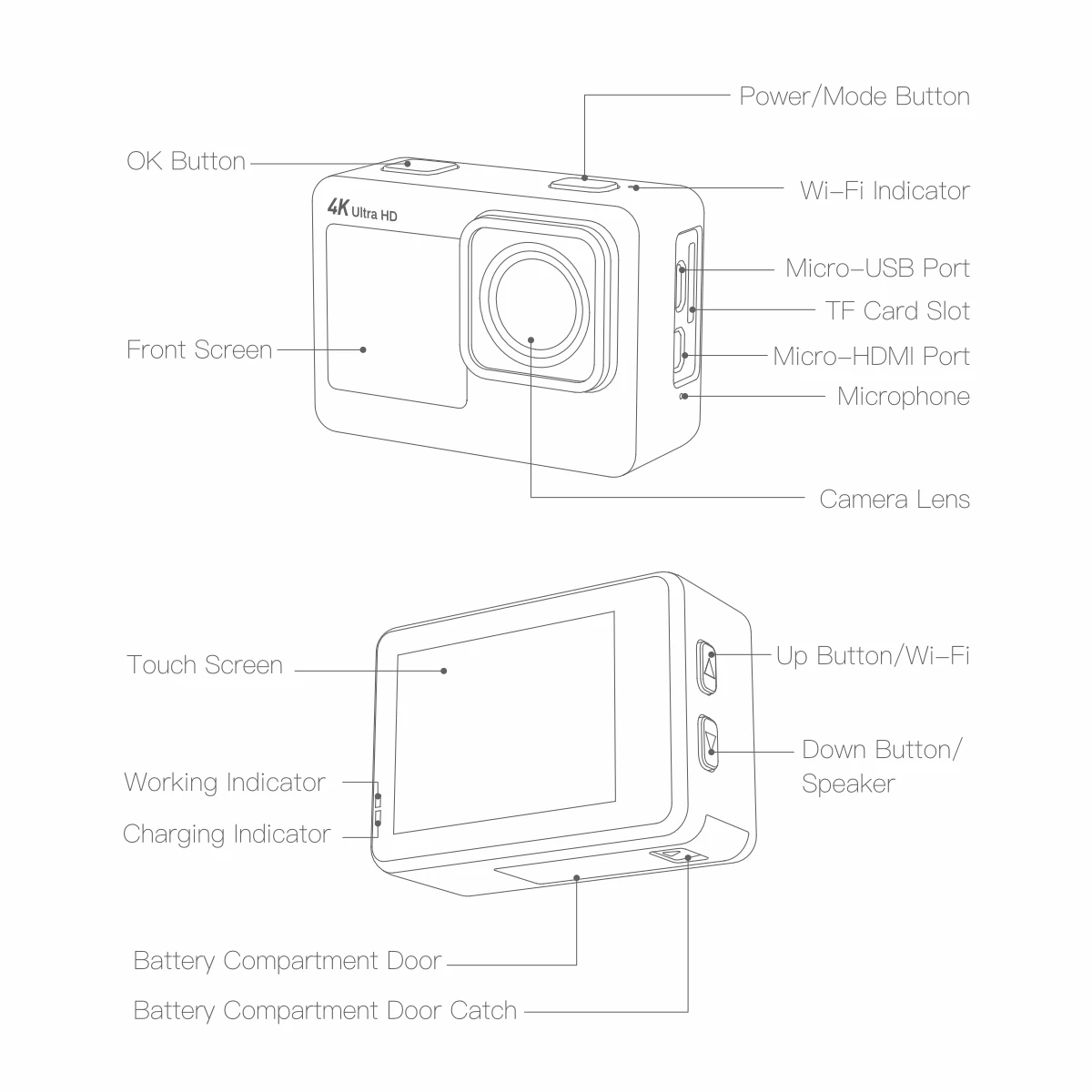 Power/Mode Button

OK Button

Wi-Fi Indicator

4K Ultra HD

Micro-USB Port

TF Card Slot

Front Screen

Micro-HDMI Port

Microphone

Camera Lens

Touch Screen

Up Button/Wi-Fi

Down Button/ Speaker

Working Indicator

Charging Indicator

Battery Compartment Door

Battery Compartment Door Catch