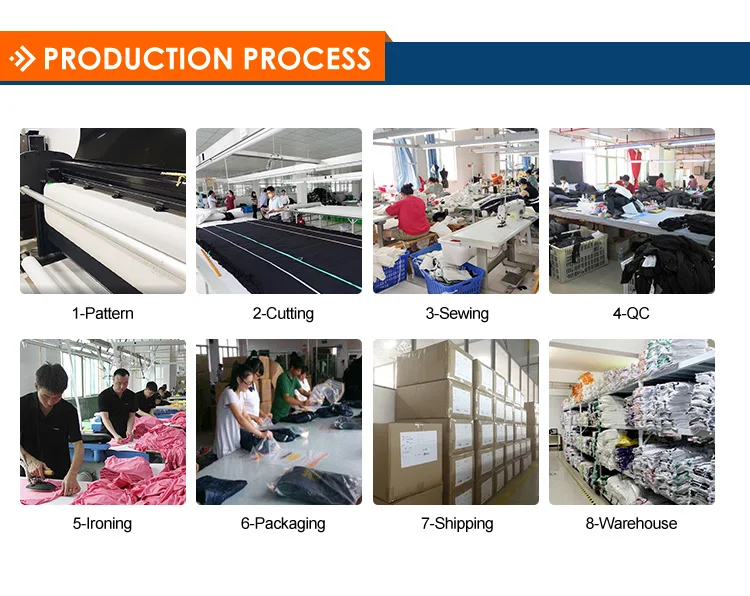 PRODUCTION PROCESS

1-Pattern

2-Cutting

3-Sewing

4-QC

5-Ironing

6-Packaging

7-Shipping

8-Warehouse