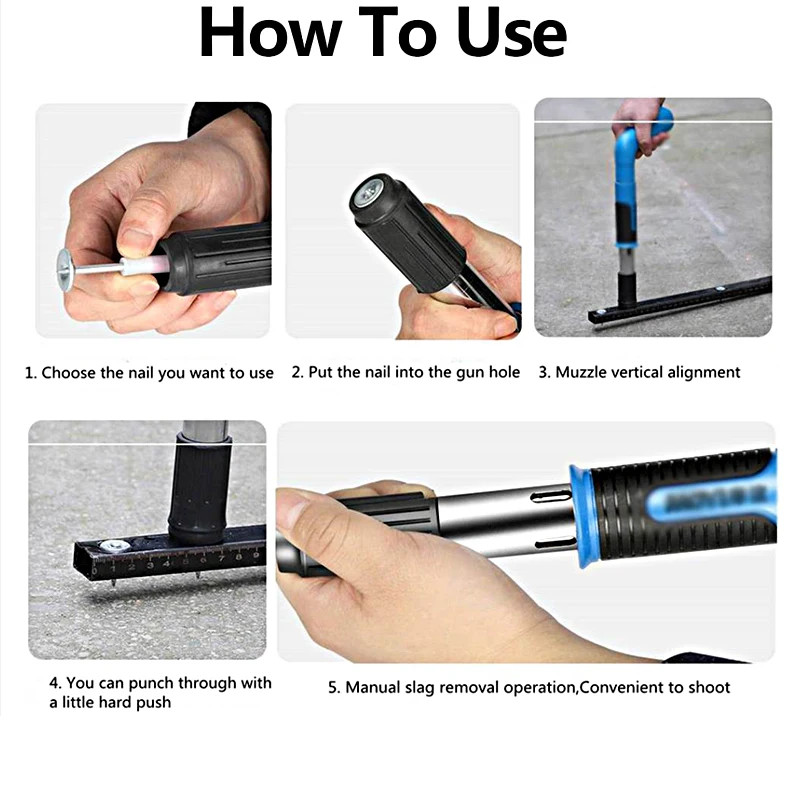 How To Use

1. Choose the nail you want to use

2. Put the nail into the gun hole

3. Muzzle vertical alignment

0 1 2 3 4 5 6 7 8 9

4. You can punch through with a little hard push

5. Manual slag removal operation,Convenient to shoot