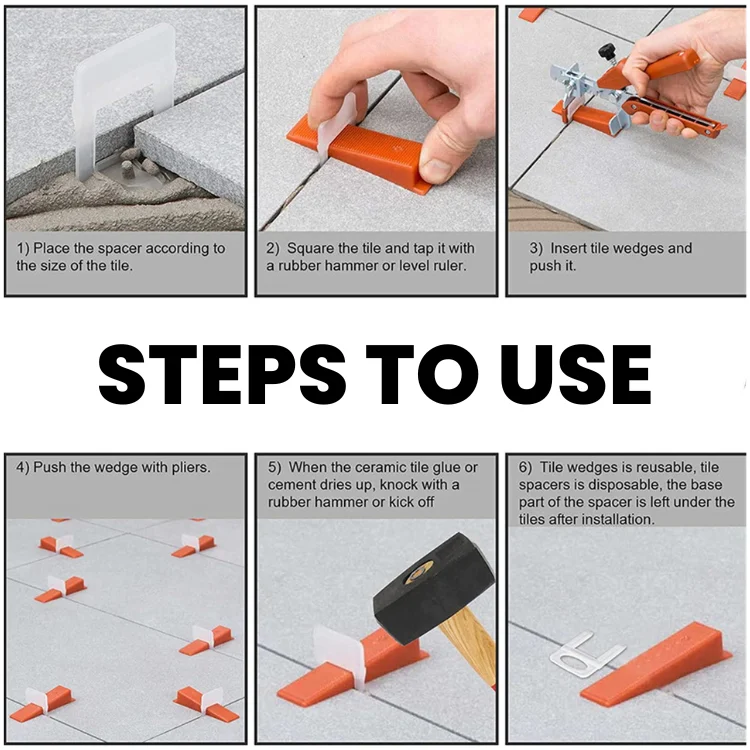 1) Place the spacer according to the size of the tile.

2) Square the tile and tap it with a rubber hammer or level ruler.

3) Insert tile wedges and push it.

STEPS TO USE

4) Push the wedge with pliers.

5) When the ceramic tile glue or cement dries up, knock with a rubber hammer or kick off

6) Tile wedges is reusable, tile spacers is disposable, the base part of the spacer is left under the tiles after installation.