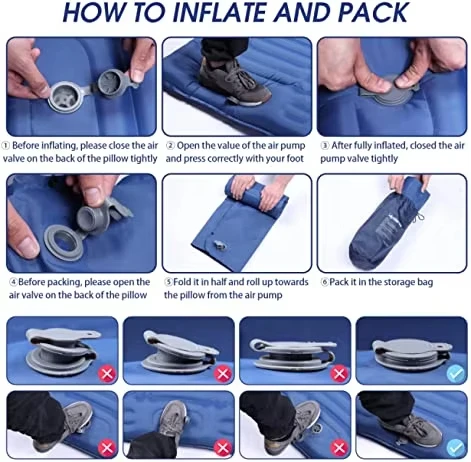 HOW TO INFLATE AND PACK

① Before inflating, please close the air valve on the back of the pillow tightly

② Open the value of the air pump and press correctly with your foot

③ After fully inflated, closed the air pump valve tightly

④ Before packing, please open the air valve on the back of the pillow

⑤ Fold it in half and roll up towards the pillow from the air pump

⑥ Pack it in the storage bag