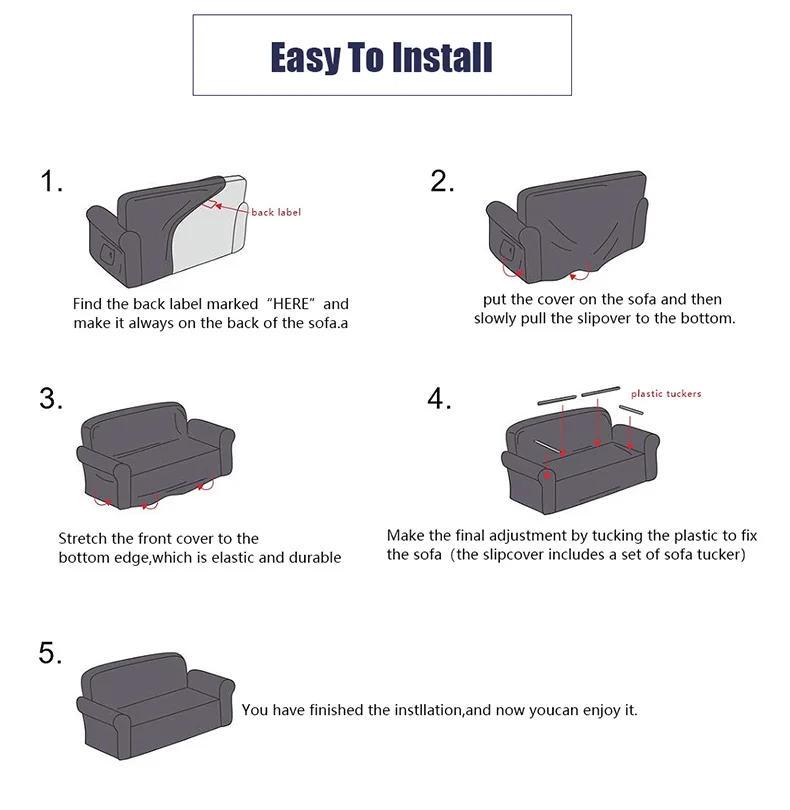 Easy To Install

1.

back label

Find the back label marked "HERE" and make it always on the back of the sofa.a

2.

put the cover on the sofa and then slowly pull the slipover to the bottom.

3.

Stretch the front cover to the bottom edge,which is elastic and durable

4.

plastic tuckers

Make the final adjustment by tucking the plastic to fix the sofa (the slipcover includes a set of sofa tucker)

5.

You have finished the instllation,and now youcan enjoy it.