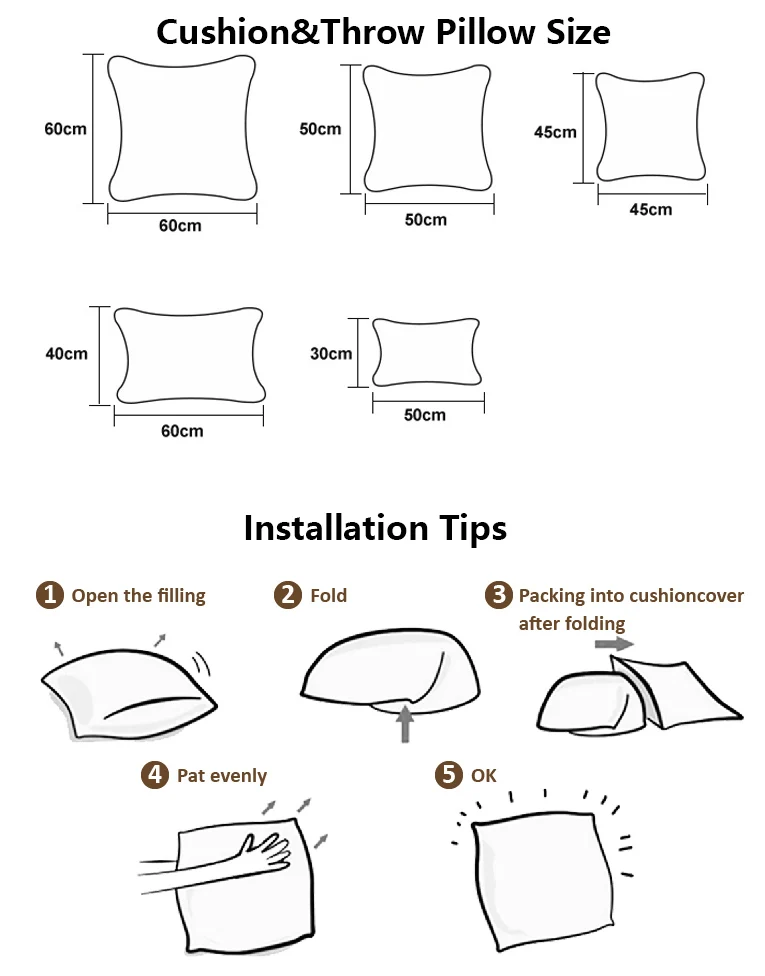 Cushion&Throw Pillow Size

60cm
60cm

50cm
50cm

45cm
45cm

40cm
60cm

30cm
50cm

Installation Tips

1 Open the filling

2 Fold

3 Packing into cushioncover after folding

4 Pat evenly

5 OK