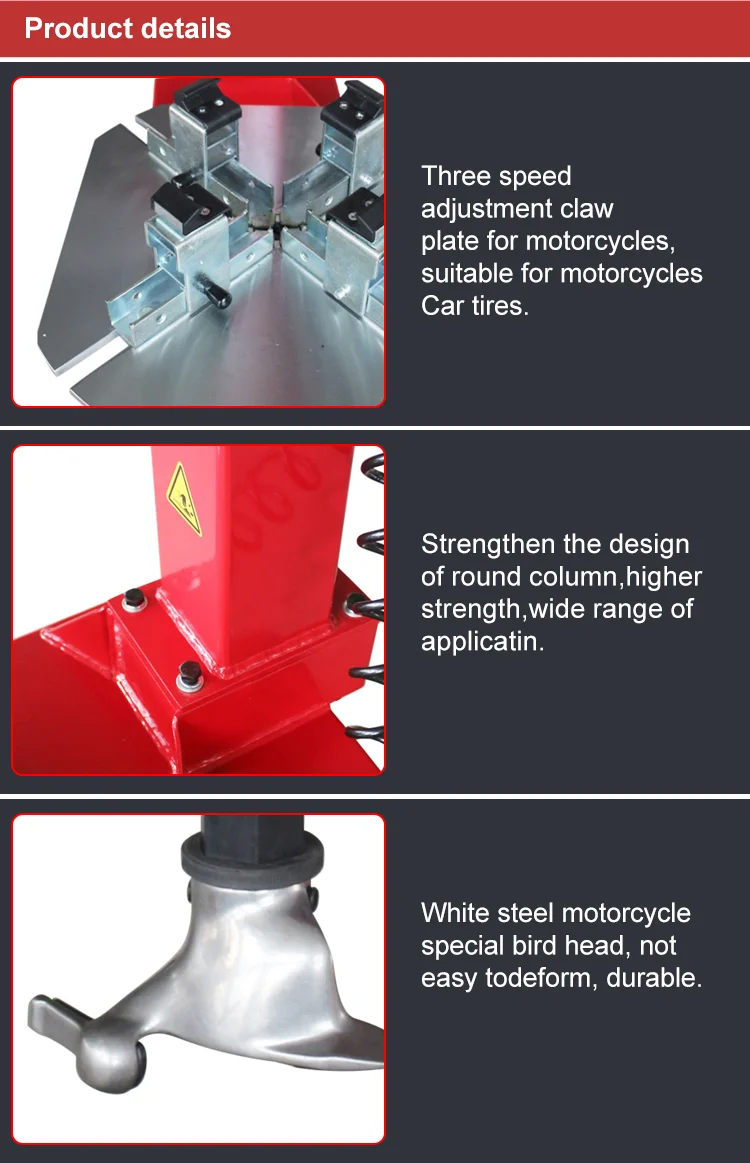 Product details

Three speed adjustment claw plate for motorcycles, suitable for motorcycles Car tires.

Strengthen the design of round column,higher strength,wide range of applicatin.

White steel motorcycle special bird head, not easy todeform, durable.