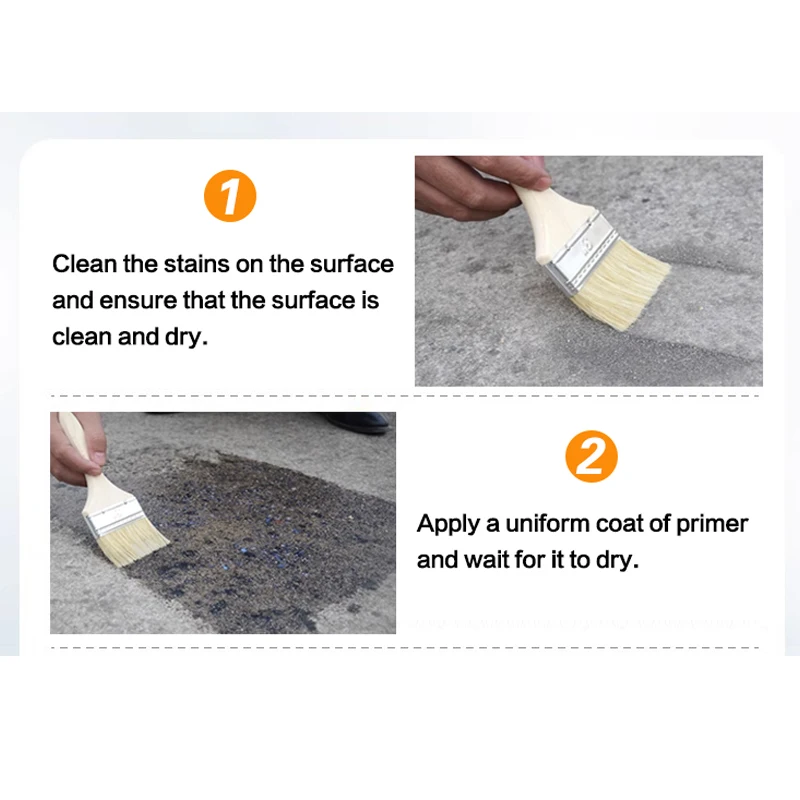 1

Clean the stains on the surface and ensure that the surface is clean and dry.

2

Apply a uniform coat of primer and wait for it to dry.