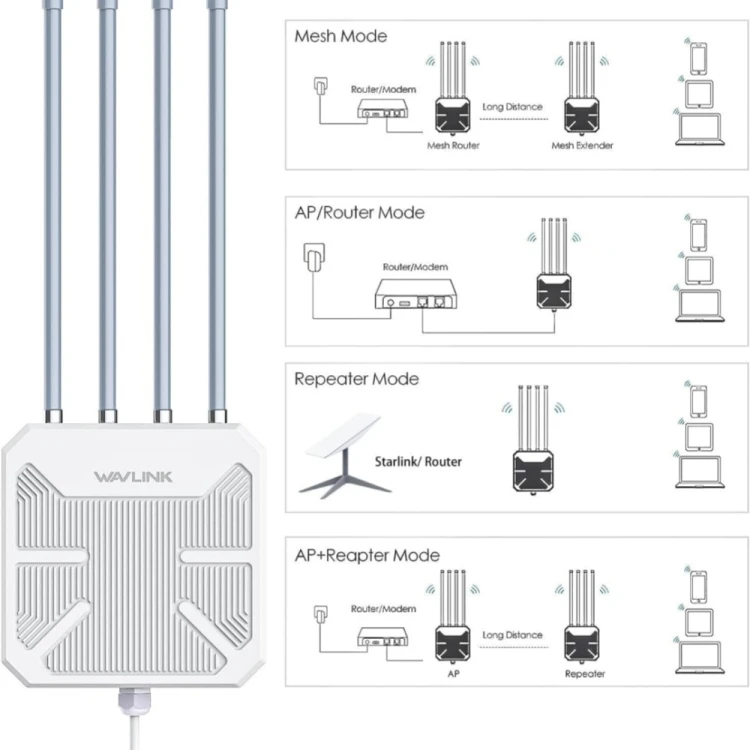 WAVLINK

Mesh Mode

Router/Modem

Long Distance

Mesh Router

Mesh Extender

AP/Router Mode

Router/Modem

Repeater Mode

Starlink/ Router

AP+Reapter Mode

Router/Modem

Long Distance

AP

Repeater