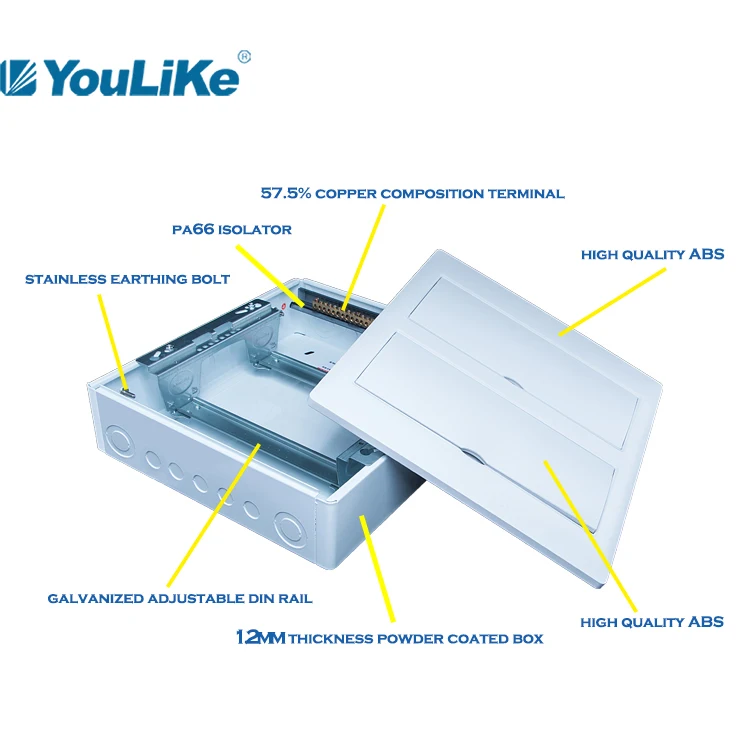 YouLiKe®

57.5% COPPER COMPOSITION TERMINAL

PA66 ISOLATOR

HIGH QUALITY ABS

STAINLESS EARTHING BOLT

GALVANIZED ADJUSTABLE DIN RAIL

1.2MM THICKNESS POWDER COATED BOX

HIGH QUALITY ABS