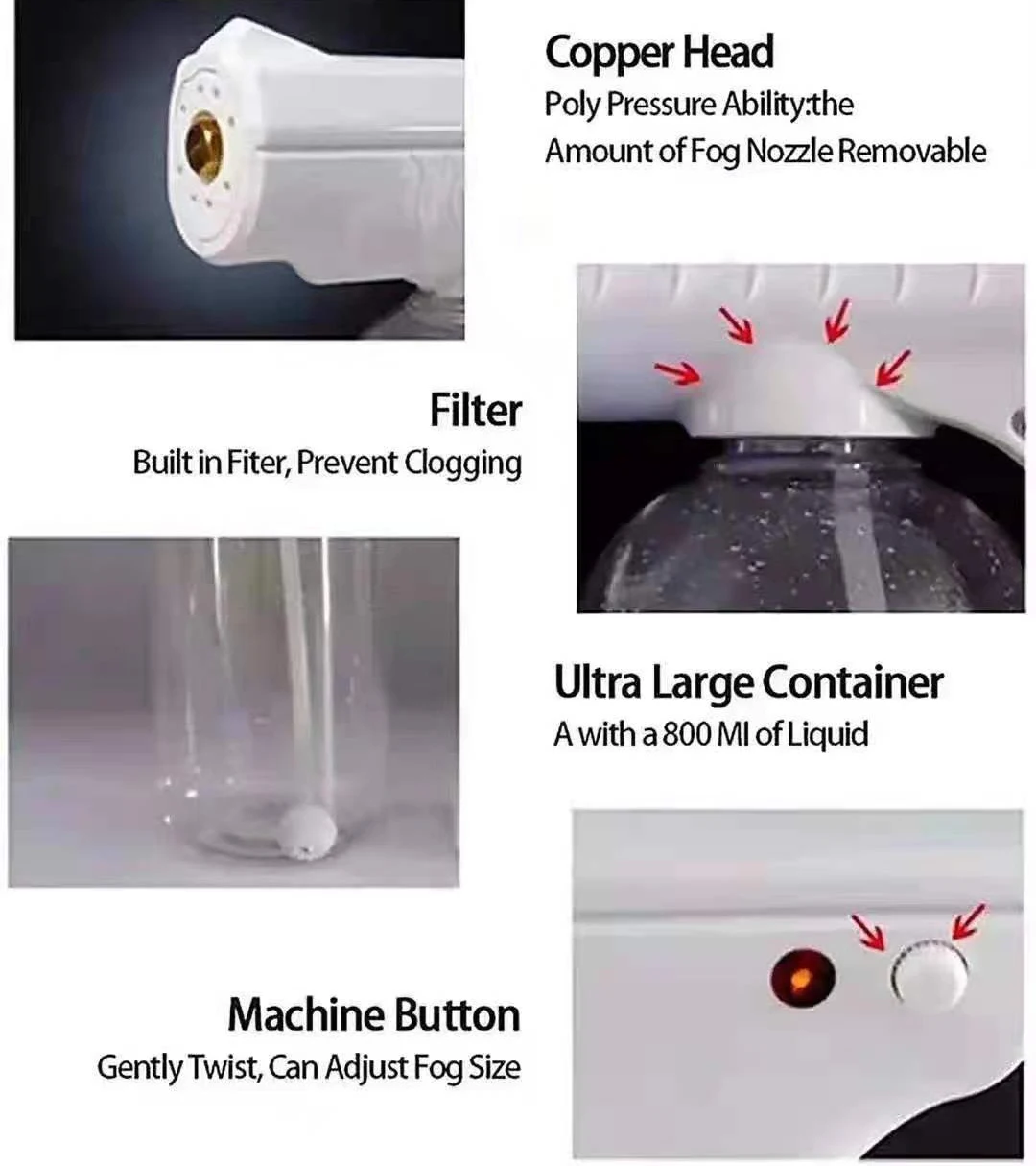 Copper Head
Poly Pressure Ability:the Amount of Fog Nozzle Removable

Filter
Built in Fiter, Prevent Clogging

Ultra Large Container
A with a 800 Ml of Liquid

Machine Button
Gently Twist, Can Adjust Fog Size