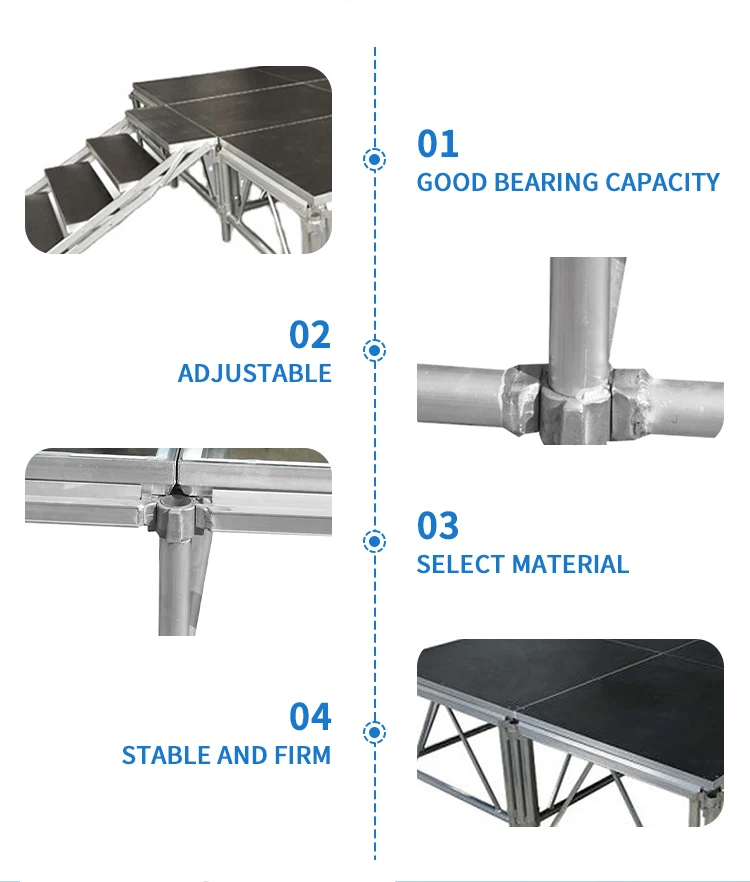 01
GOOD BEARING CAPACITY

02
ADJUSTABLE

03
SELECT MATERIAL

04
STABLE AND FIRM