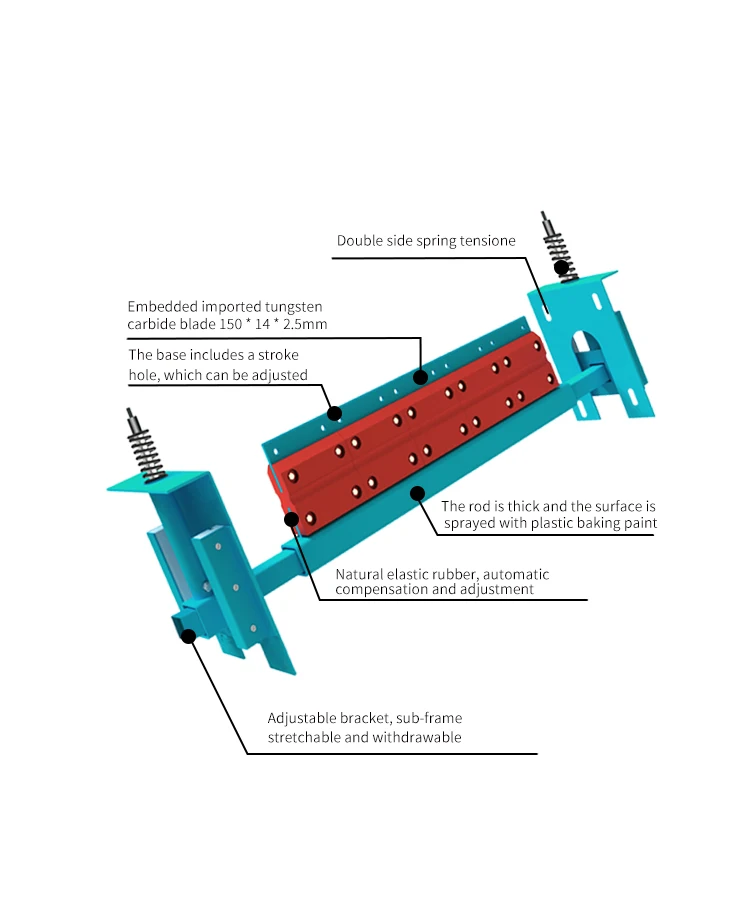 Double side spring tensione

Embedded imported tungsten carbide blade 150 * 14 * 2.5mm

The base includes a stroke hole, which can be adjusted

The rod is thick and the surface is sprayed with plastic baking paint

Natural elastic rubber, automatic compensation and adjustment

Adjustable bracket, sub-frame stretchable and withdrawable