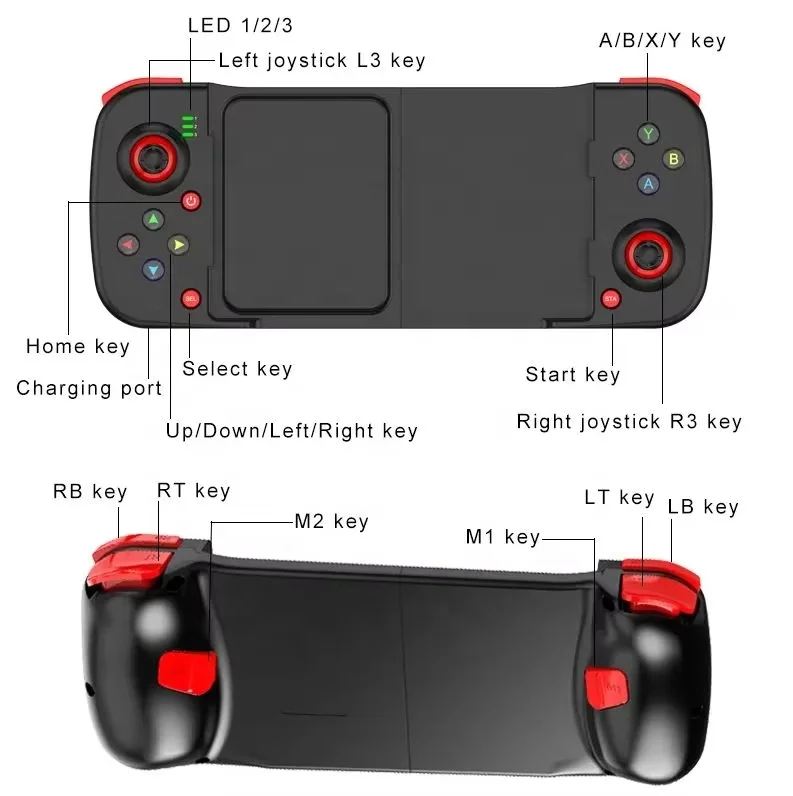 LED 1/2/3
Left joystick L3 key
A/B/X/Y key
1
2
3
Y
X
B
A
SEL
STA
Home key
Charging port
Select key
Up/Down/Left/Right key
Start key
Right joystick R3 key
RB key
RT key
M2 key
M1 key
LT key
LB key
M1