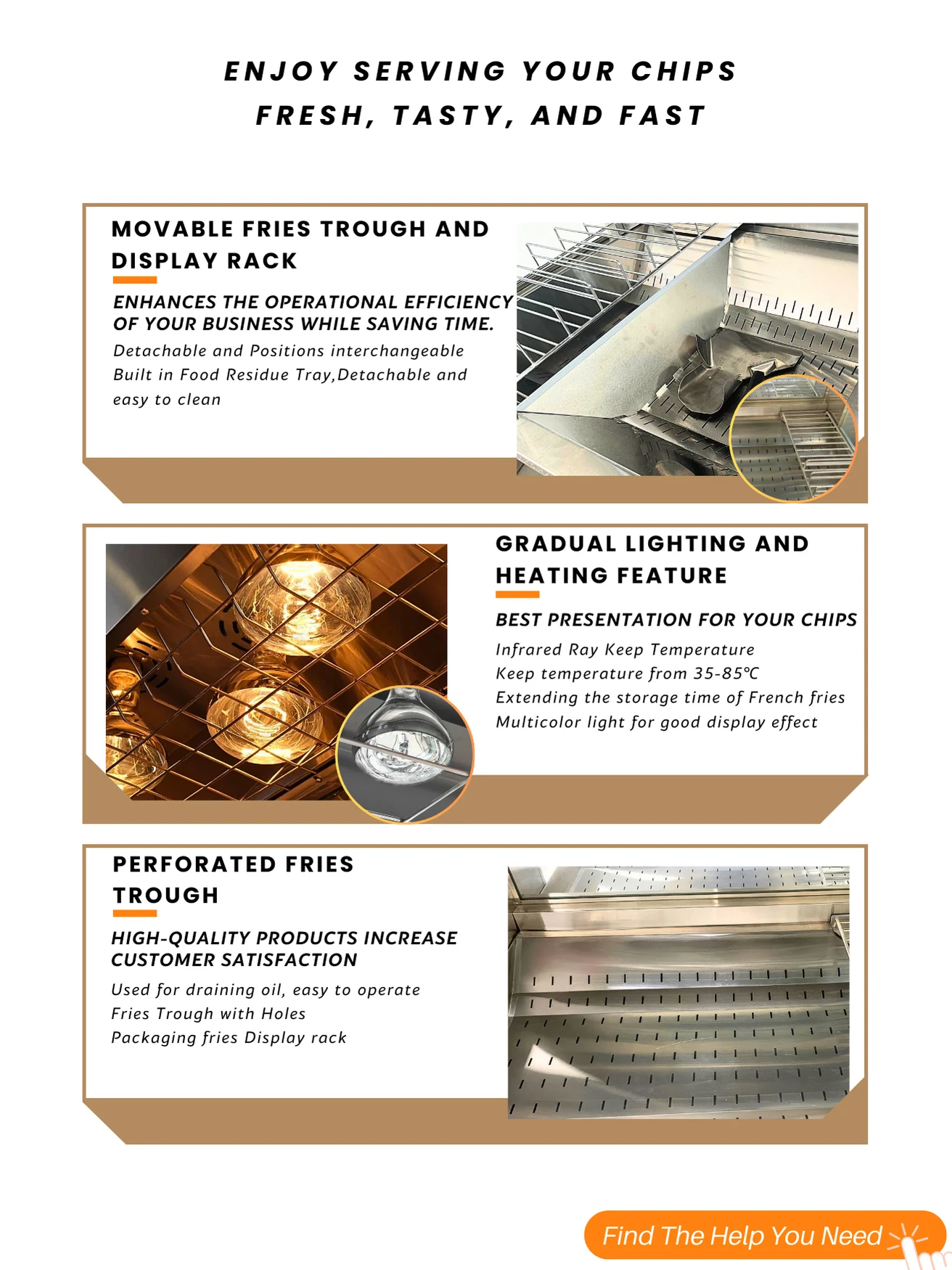 ENJOY SERVING YOUR CHIPS
FRESH, TASTY, AND FAST

MOVABLE FRIES TROUGH AND DISPLAY RACK

ENHANCES THE OPERATIONAL EFFICIENCY OF YOUR BUSINESS WHILE SAVING TIME.

Detachable and Positions interchangeable
Built in Food Residue Tray,Detachable and easy to clean

GRADUAL LIGHTING AND HEATING FEATURE

BEST PRESENTATION FOR YOUR CHIPS

Infrared Ray Keep Temperature
Keep temperature from 35-85℃
Extending the storage time of French fries
Multicolor light for good display effect

PERFORATED FRIES TROUGH

HIGH-QUALITY PRODUCTS INCREASE CUSTOMER SATISFACTION

Used for draining oil, easy to operate
Fries Trough with Holes
Packaging fries Display rack

Find The Help You Need