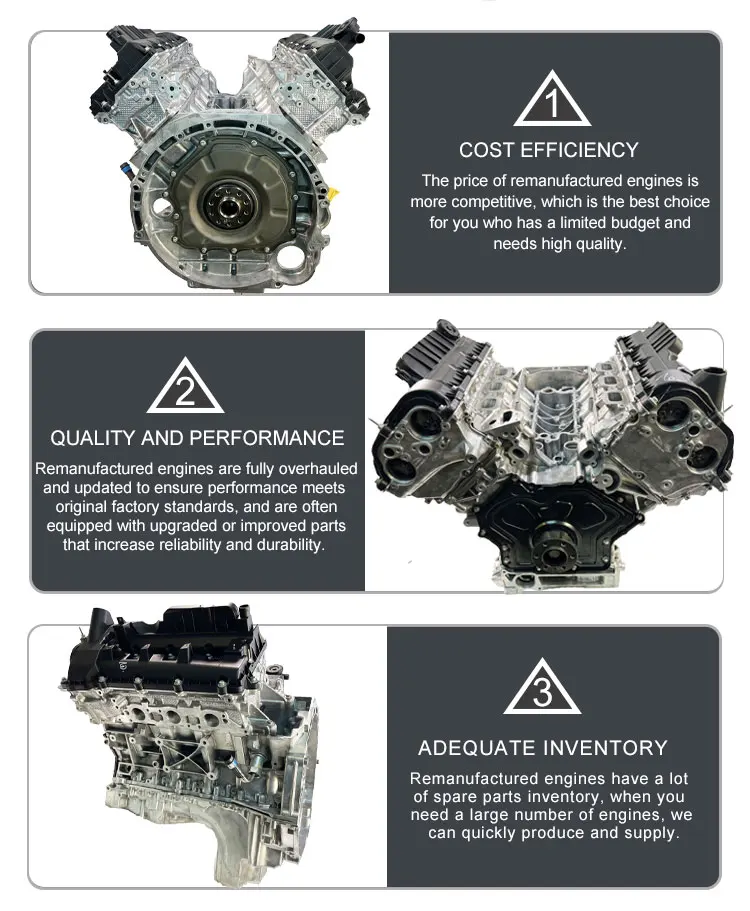 1

COST EFFICIENCY

The price of remanufactured engines is more competitive, which is the best choice for you who has a limited budget and needs high quality.

2

QUALITY AND PERFORMANCE

Remanufactured engines are fully overhauled and updated to ensure performance meets original factory standards, and are often equipped with upgraded or improved parts that increase reliability and durability.

3

ADEQUATE INVENTORY

Remanufactured engines have a lot of spare parts inventory, when you need a large number of engines, we can quickly produce and supply.