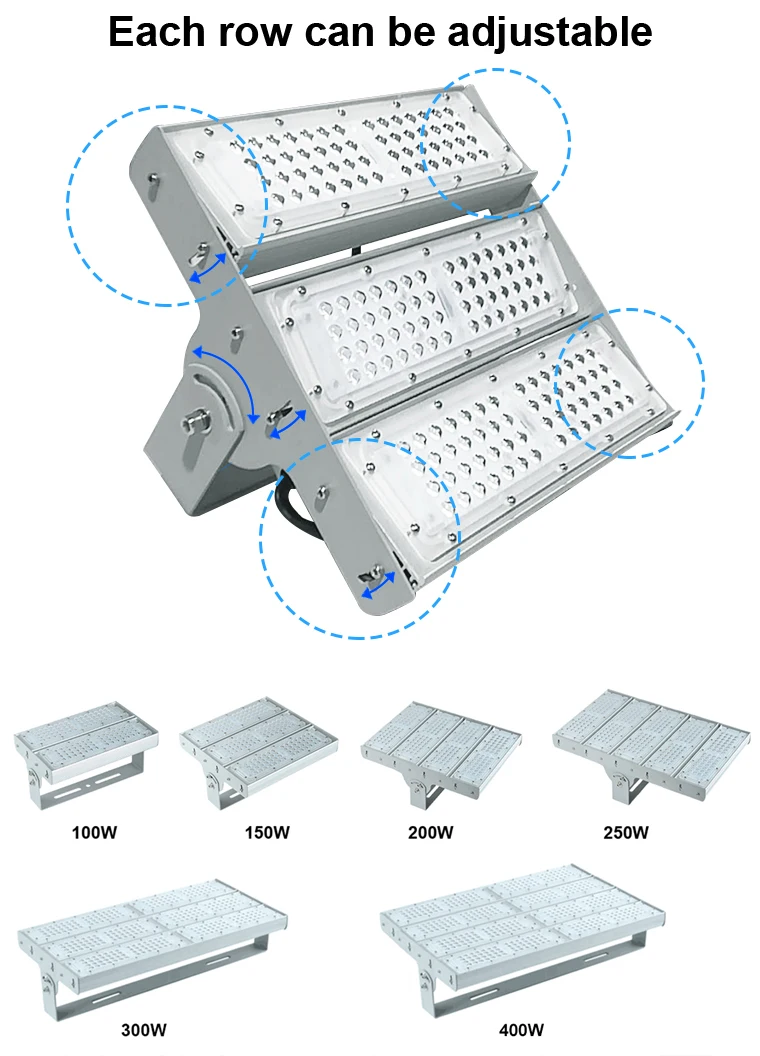 Each row can be adjustable

100W

150W

200W

250W

300W

400W