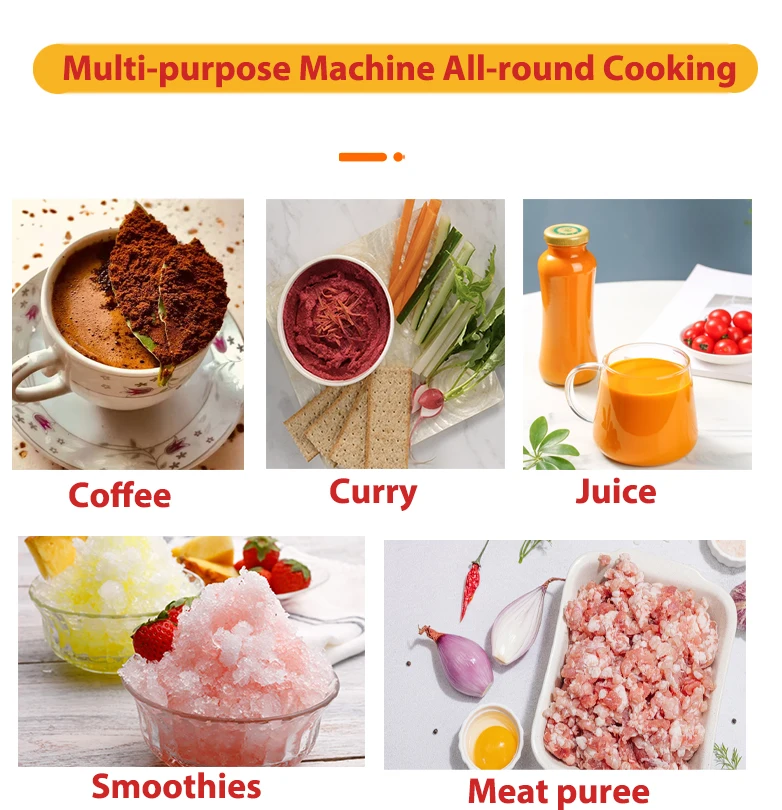 Multi-purpose Machine All-round Cooking

Coffee

Curry

Juice

Smoothies

Meat puree