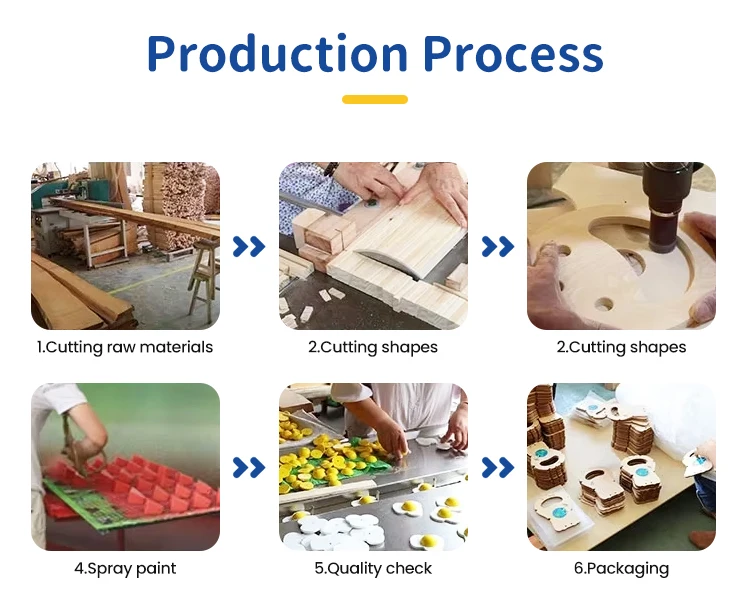 Production Process

1.Cutting raw materials

2.Cutting shapes

2.Cutting shapes

4.Spray paint

5.Quality check

6.Packaging