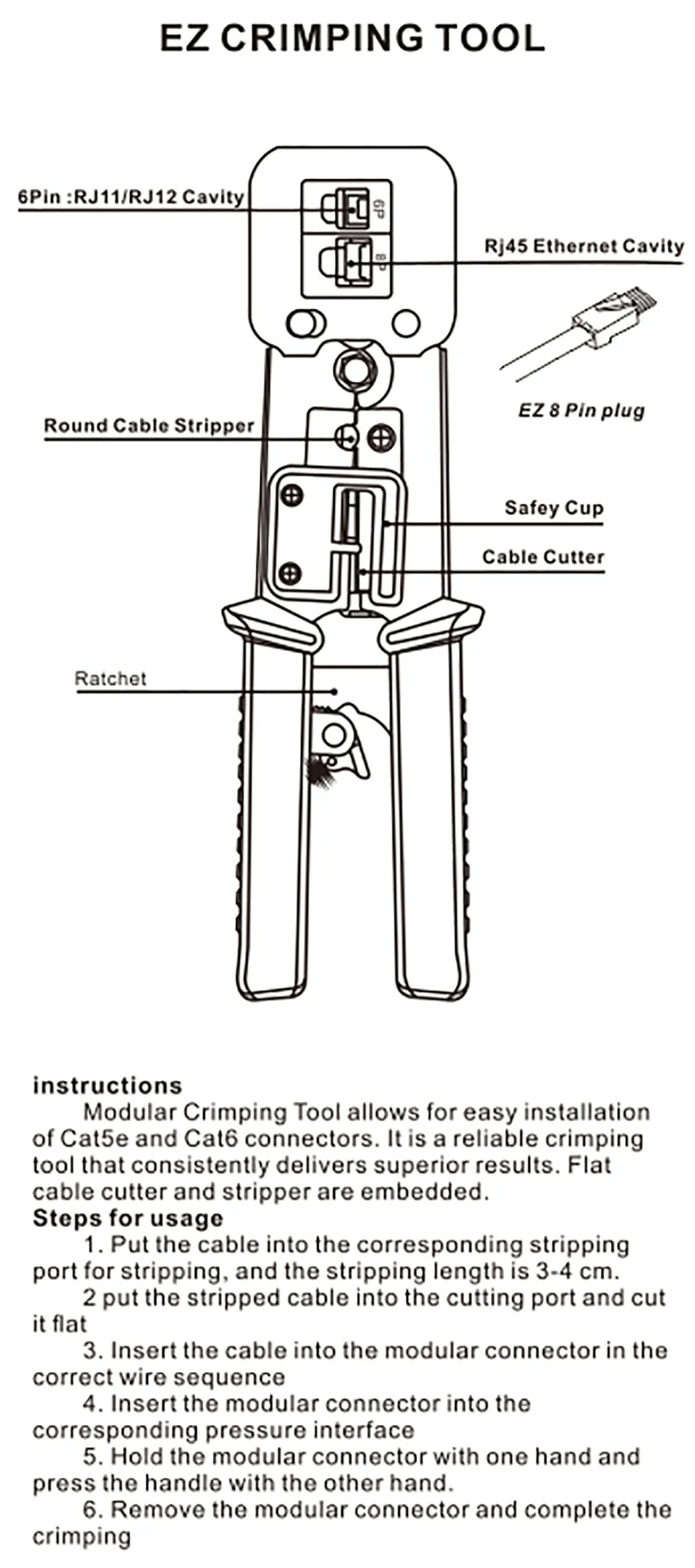 EZ CRIMPING TOOL

6Pin :RJ11/RJ12 Cavity

6P

8P

Rj45 Ethernet Cavity

EZ 8 Pin plug

Round Cable Stripper

Safey Cup

Cable Cutter

Ratchet

instructions
Modular Crimping Tool allows for easy installation of Cat5e and Cat6 connectors. It is a reliable crimping tool that consistently delivers superior results. Flat cable cutter and stripper are embedded.
Steps for usage
1. Put the cable into the corresponding stripping port for stripping, and the stripping length is 3-4 cm.
2 put the stripped cable into the cutting port and cut it flat
3. Insert the cable into the modular connector in the correct wire sequence
4. Insert the modular connector into the corresponding pressure interface
5. Hold the modular connector with one hand and press the handle with the other hand.
6. Remove the modular connector and complete the crimping