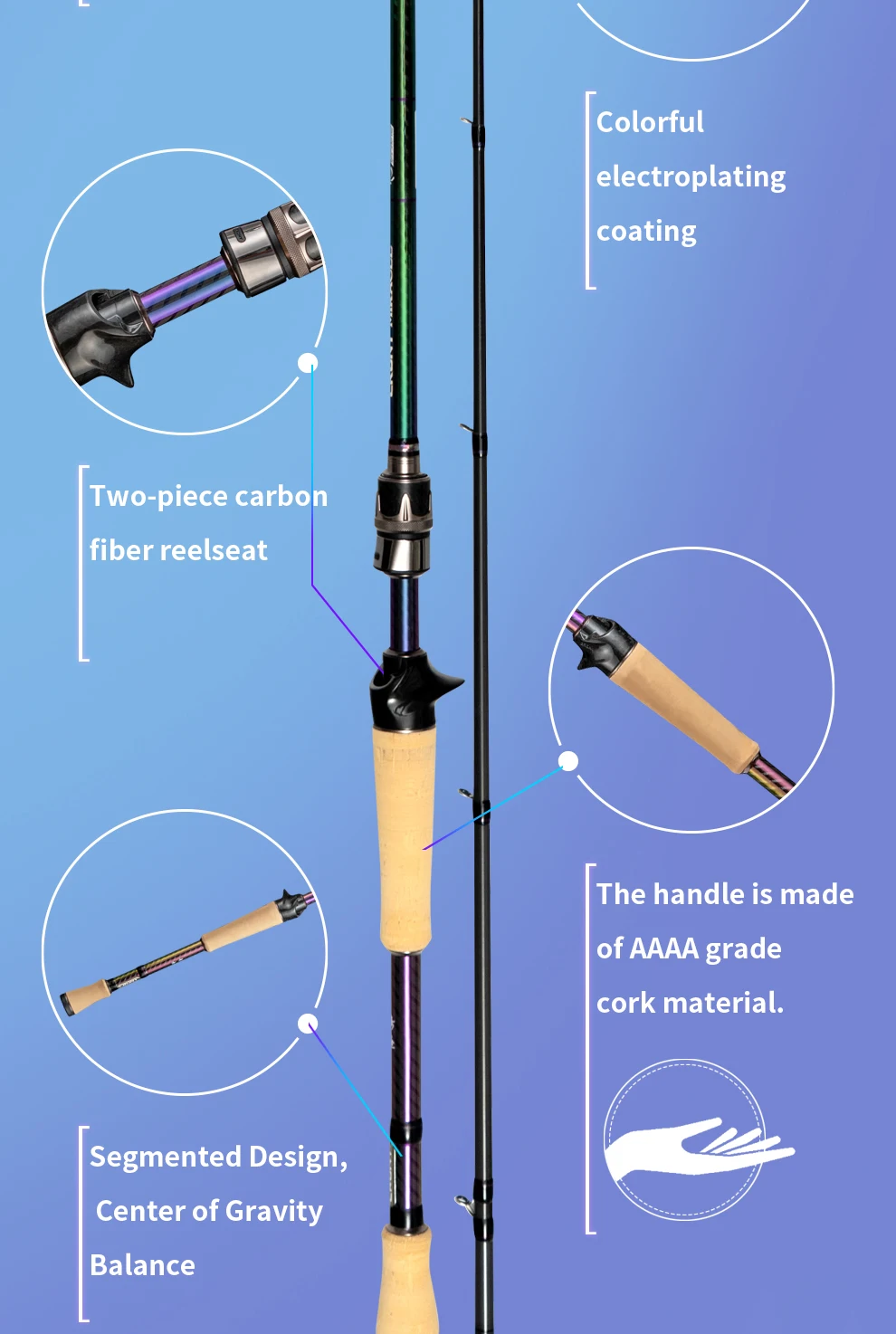 Colorful electroplating coating

Two-piece carbon fiber reelseat

The handle is made of AAAA grade cork material.

Segmented Design, Center of Gravity Balance