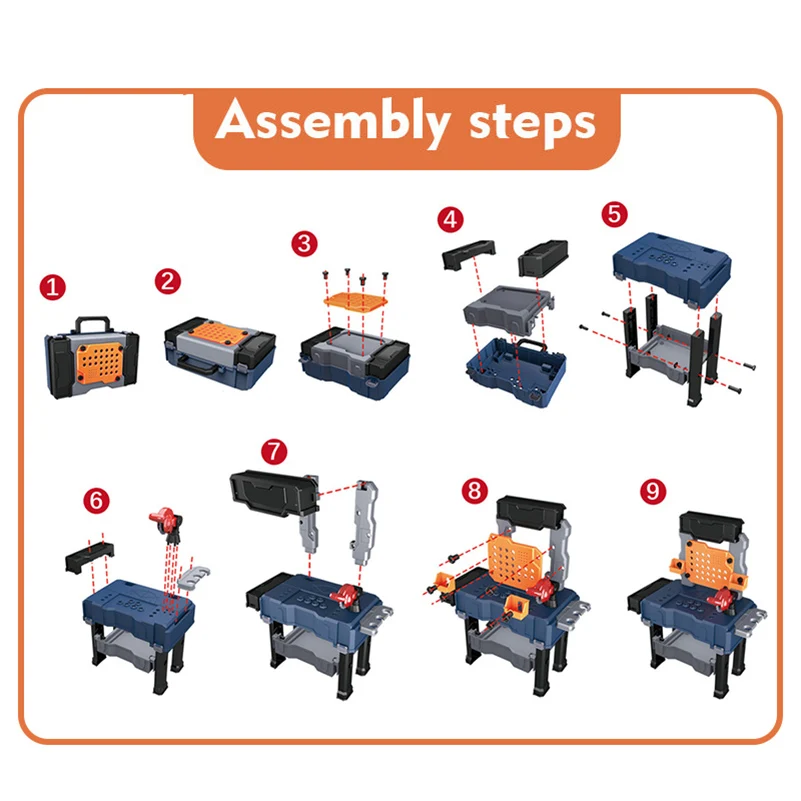 Assembly steps

1

2

3

4

5

6

7

8

9