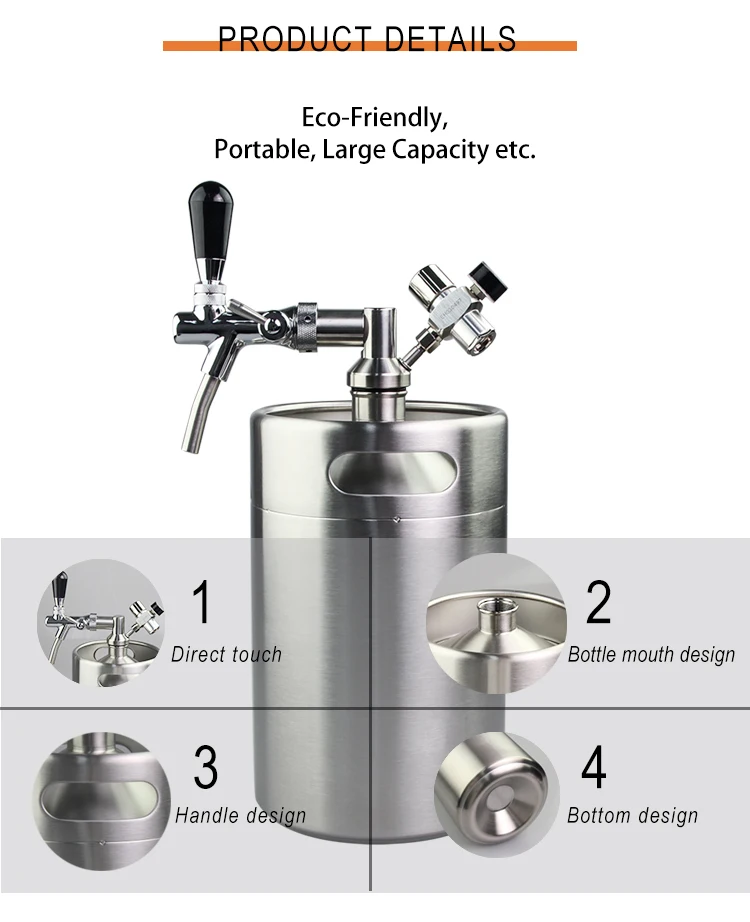 PRODUCT DETAILS

Eco-Friendly,
Portable, Large Capacity etc.

1
Direct touch

2
Bottle mouth design

3
Handle design

4
Bottom design