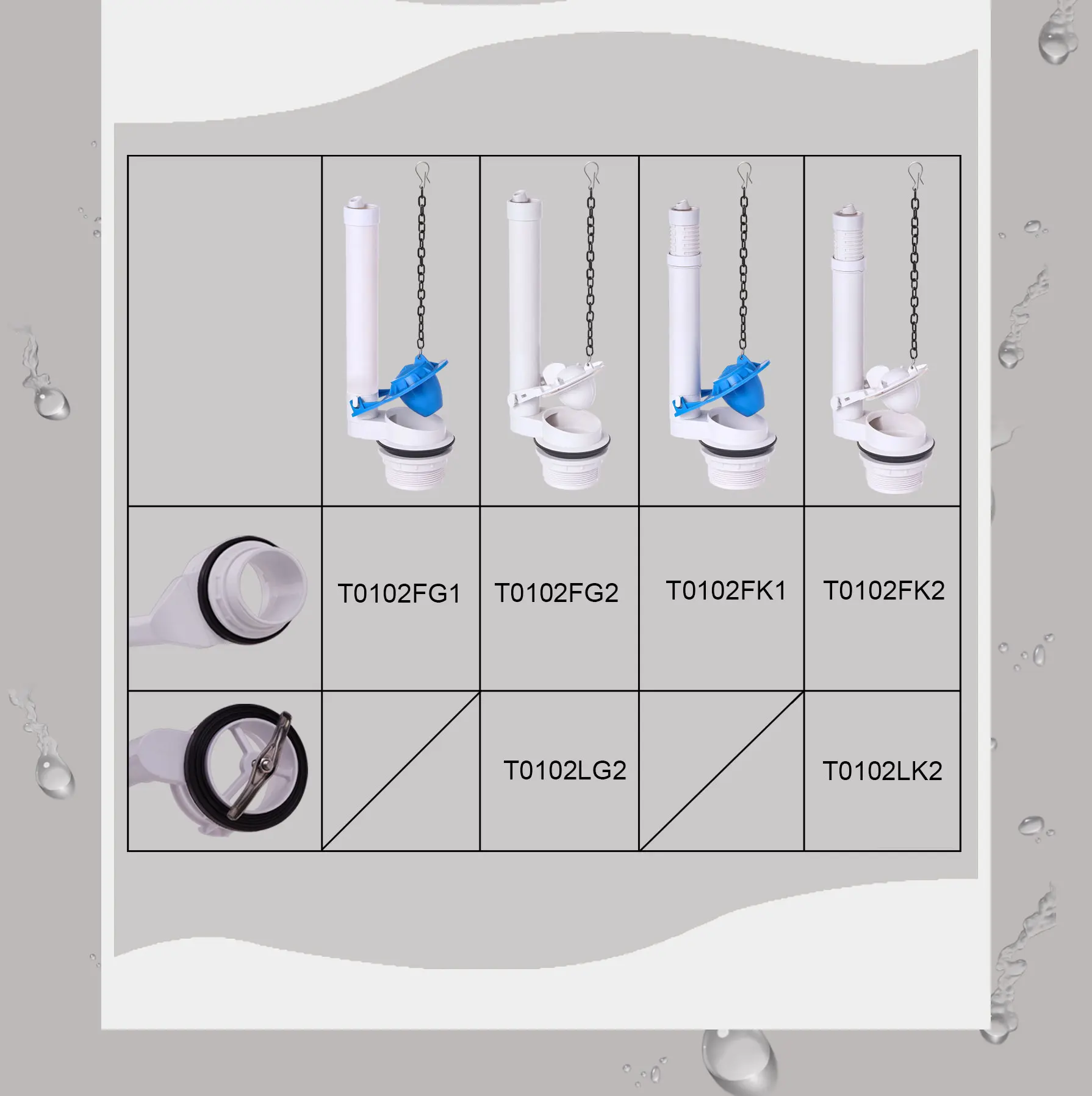 | | | | | |
|---|---|---|---|---|
| | T0102FG1 | T0102FG2 | T0102FK1 | T0102FK2 |
| | | T0102LG2 | | T0102LK2 |