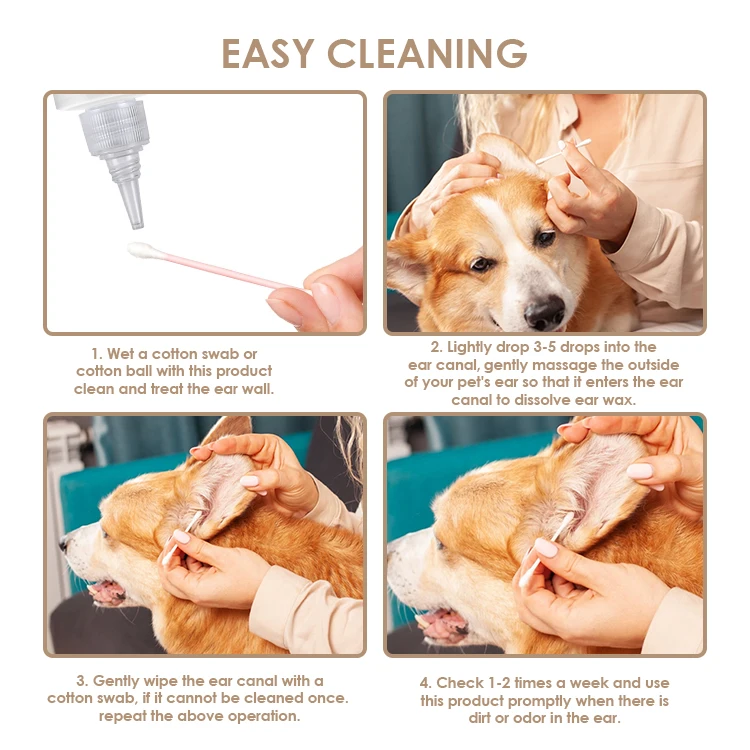 EASY CLEANING

1. Wet a cotton swab or cotton ball with this product clean and treat the ear wall.

2. Lightly drop 3-5 drops into the ear canal, gently massage the outside of your pet's ear so that it enters the ear canal to dissolve ear wax.

3. Gently wipe the ear canal with a cotton swab, if it cannot be cleaned once. repeat the above operation.

4. Check 1-2 times a week and use this product promptly when there is dirt or odor in the ear.