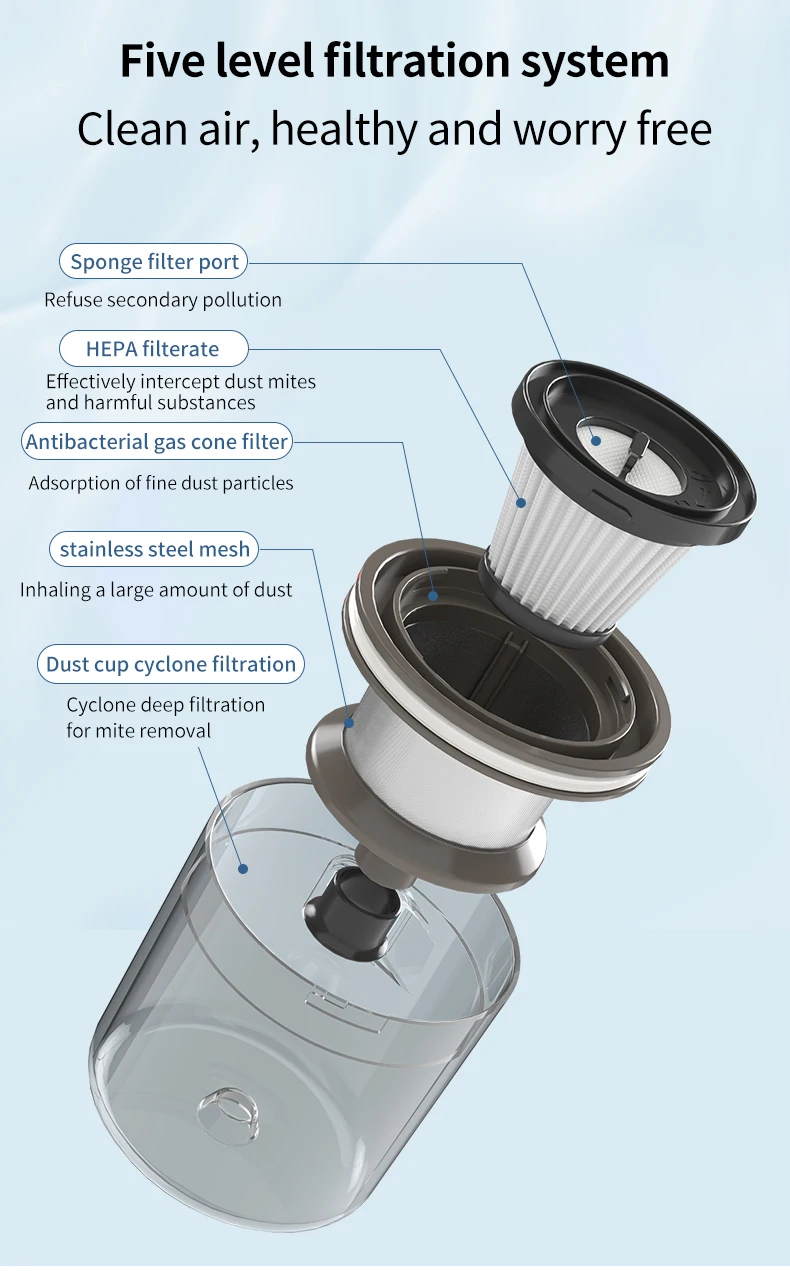 Five level filtration system

Clean air, healthy and worry free

Sponge filter port

Refuse secondary pollution

HEPA filterate

Effectively intercept dust mites and harmful substances

Antibacterial gas cone filter

Adsorption of fine dust particles

stainless steel mesh

Inhaling a large amount of dust

Dust cup cyclone filtration

Cyclone deep filtration for mite removal