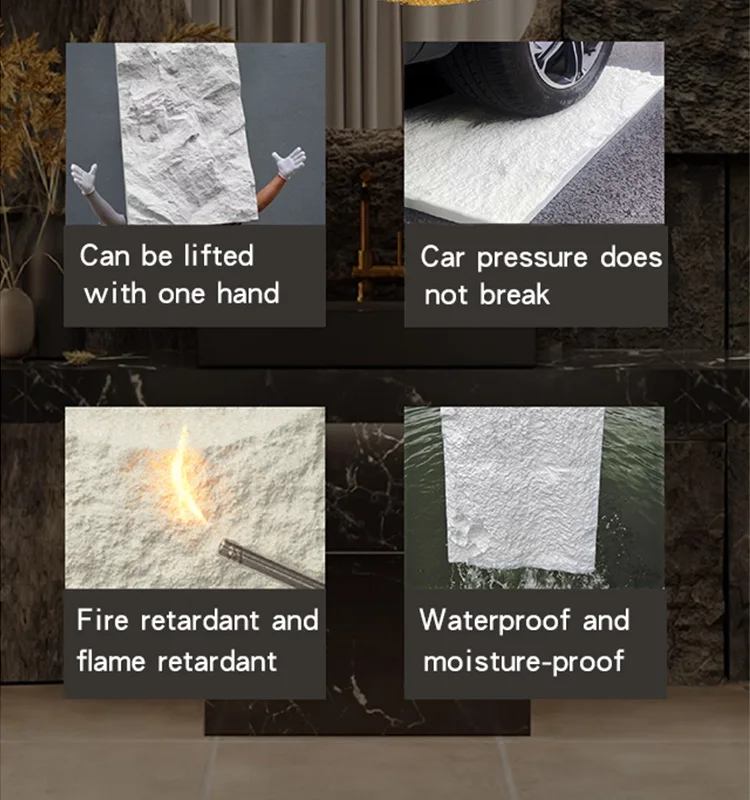 Can be lifted with one hand

Car pressure does not break

Fire retardant and flame retardant

Waterproof and moisture-proof