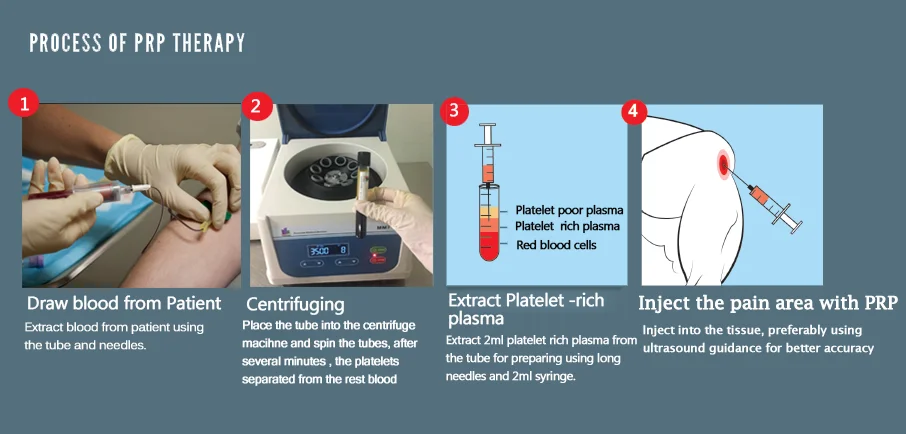 PROCESS OF PRP THERAPY

1

Draw blood from Patient

Extract blood from patient using the tube and needles.

2

3500 8

Centrifuging

Place the tube into the centrifuge macihne and spin the tubes, after several minutes , the platelets separated from the rest blood

3

Platelet poor plasma
Platelet rich plasma
Red blood cells

Extract Platelet -rich plasma

Extract 2ml platelet rich plasma from the tube for preparing using long needles and 2ml syringe.

4

Inject the pain area with PRP

Inject into the tissue, preferably using ultrasound guidance for better accuracy