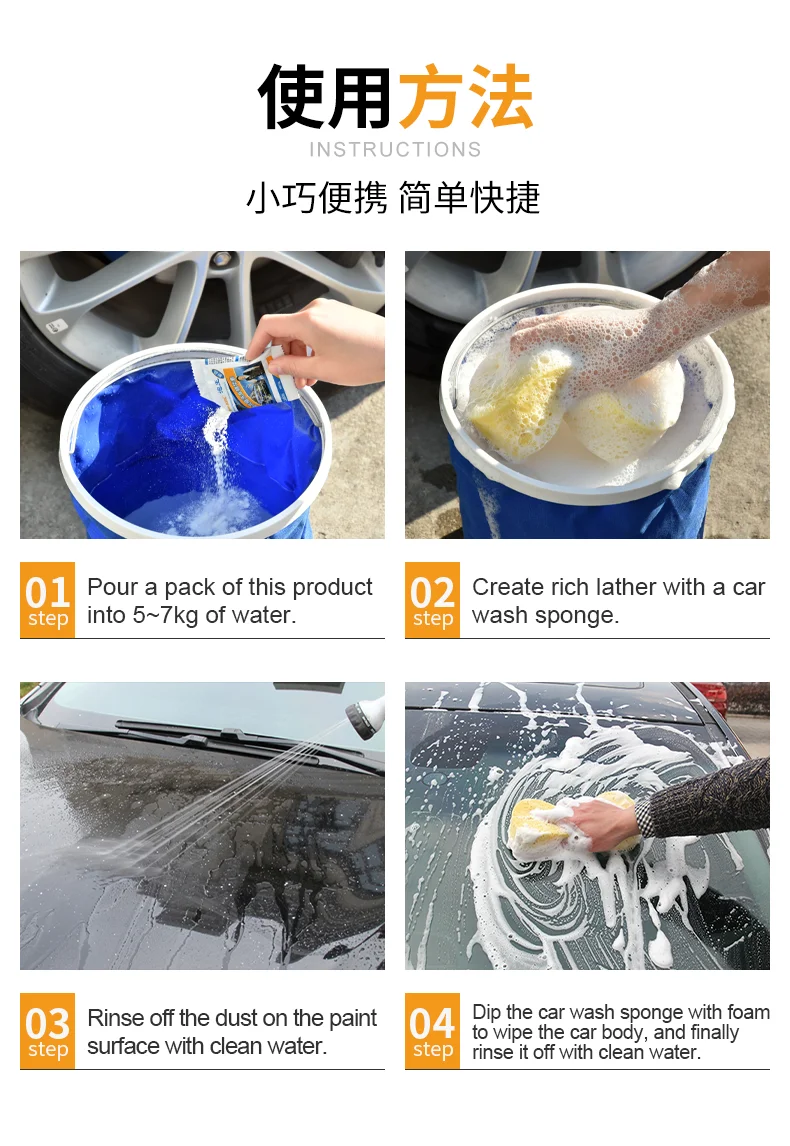 使用方法
INSTRUCTIONS
小巧便携 简单快捷

01 step
Pour a pack of this product into 5~7kg of water.

02 step
Create rich lather with a car wash sponge.

03 step
Rinse off the dust on the paint surface with clean water.

04 step
Dip the car wash sponge with foam to wipe the car body, and finally rinse it off with clean water.