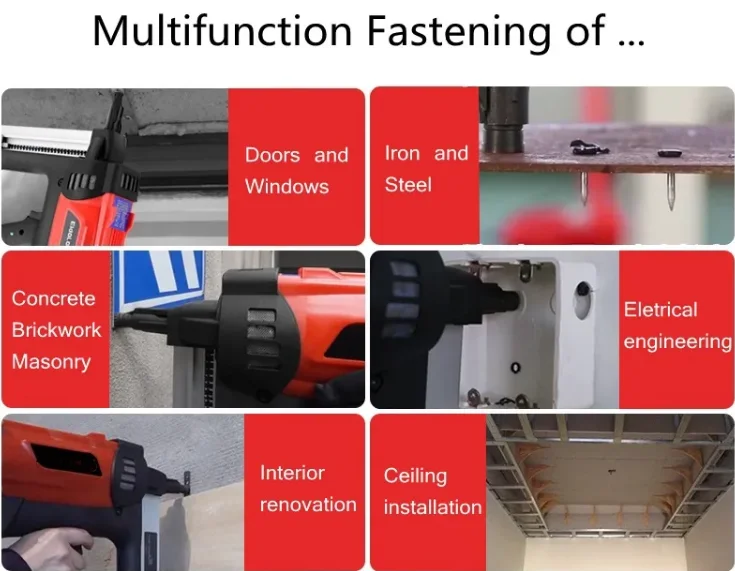 Multifunction Fastening of ...

Doors and Windows

Iron and Steel

Concrete Brickwork Masonry

Eletrical engineering

Interior renovation

Ceiling installation