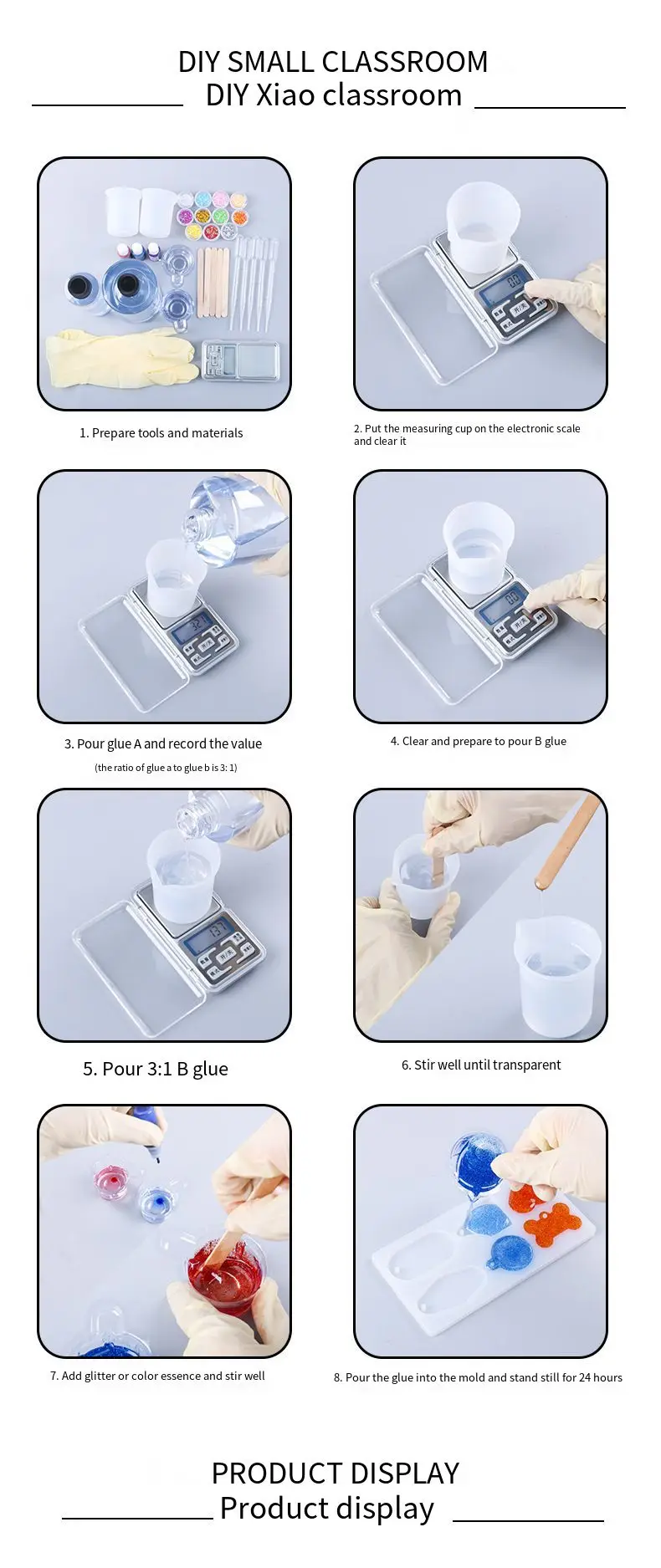 DIY SMALL CLASSROOM
DIY Xiao classroom

1. Prepare tools and materials

2. Put the measuring cup on the electronic scale and clear it

3. Pour glue A and record the value
(the ratio of glue a to glue b is 3: 1)

4. Clear and prepare to pour B glue

5. Pour 3:1 B glue

6. Stir well until transparent

7. Add glitter or color essence and stir well

8. Pour the glue into the mold and stand still for 24 hours

PRODUCT DISPLAY
Product display