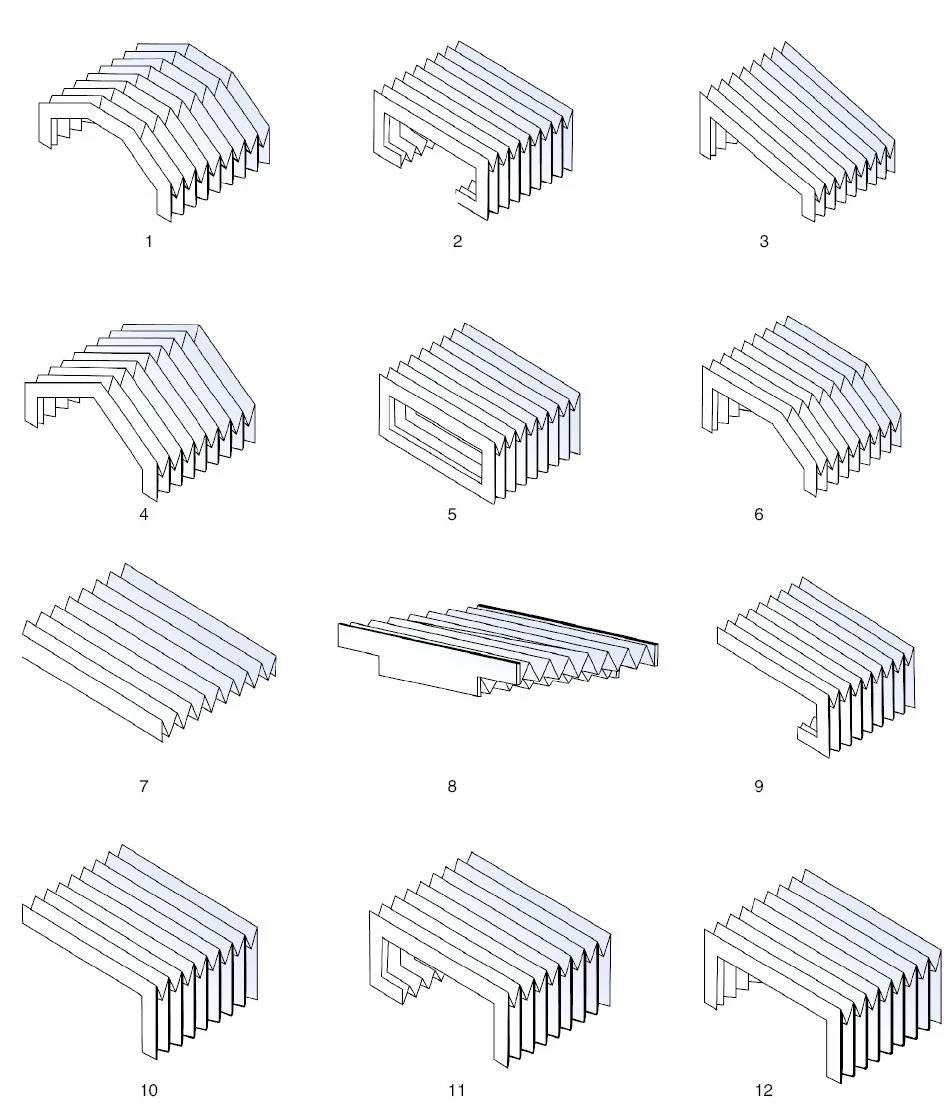 1

2

3

4

5

6

7

8

9

10

11

12