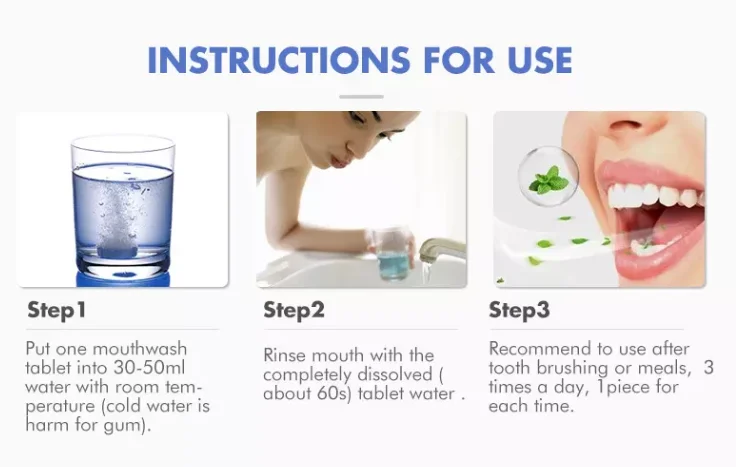 INSTRUCTIONS FOR USE

Step1

Put one mouthwash tablet into 30-50ml water with room temperature (cold water is harm for gum).

Step2

Rinse mouth with the completely dissolved ( about 60s) tablet water .

Step3

Recommend to use after tooth brushing or meals, 3 times a day, 1piece for each time.