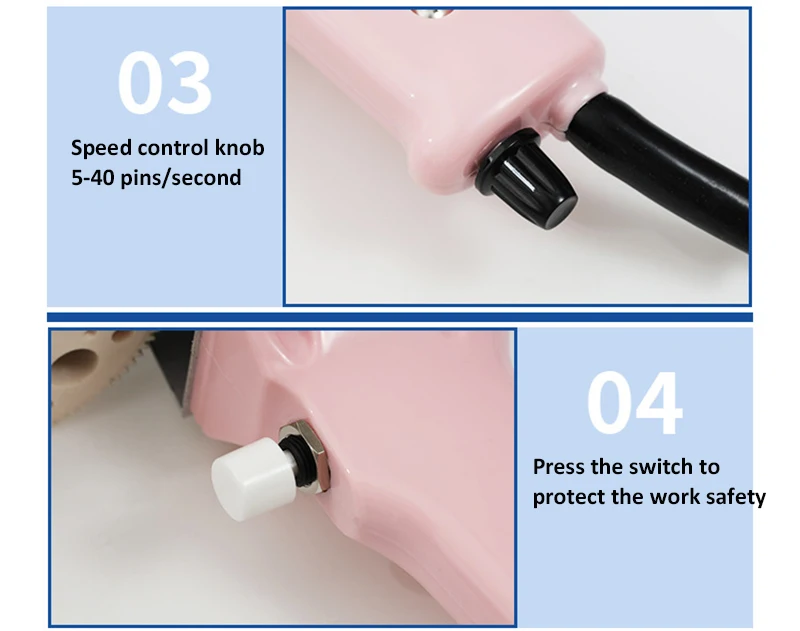 03

Speed control knob
5-40 pins/second

04

Press the switch to
protect the work safety