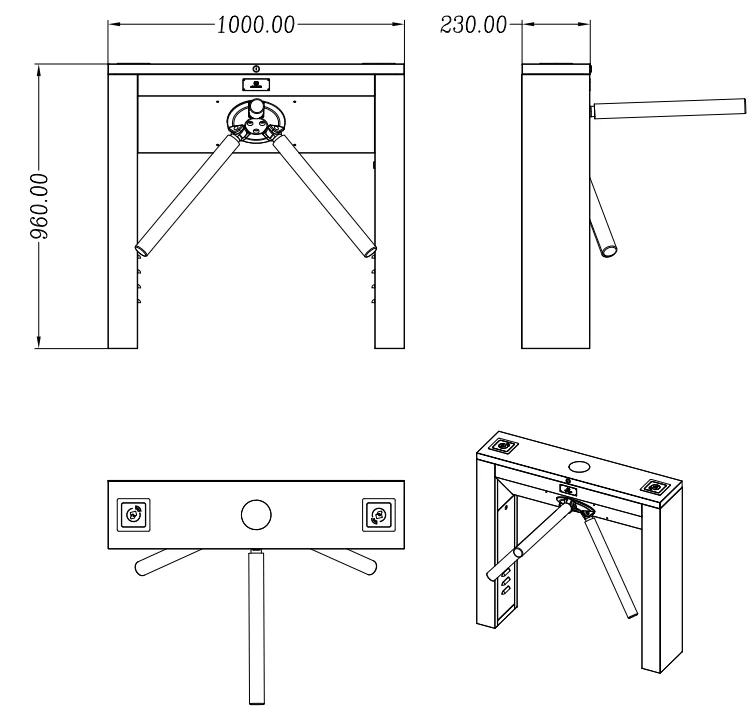 1000.00
230.00
960.00