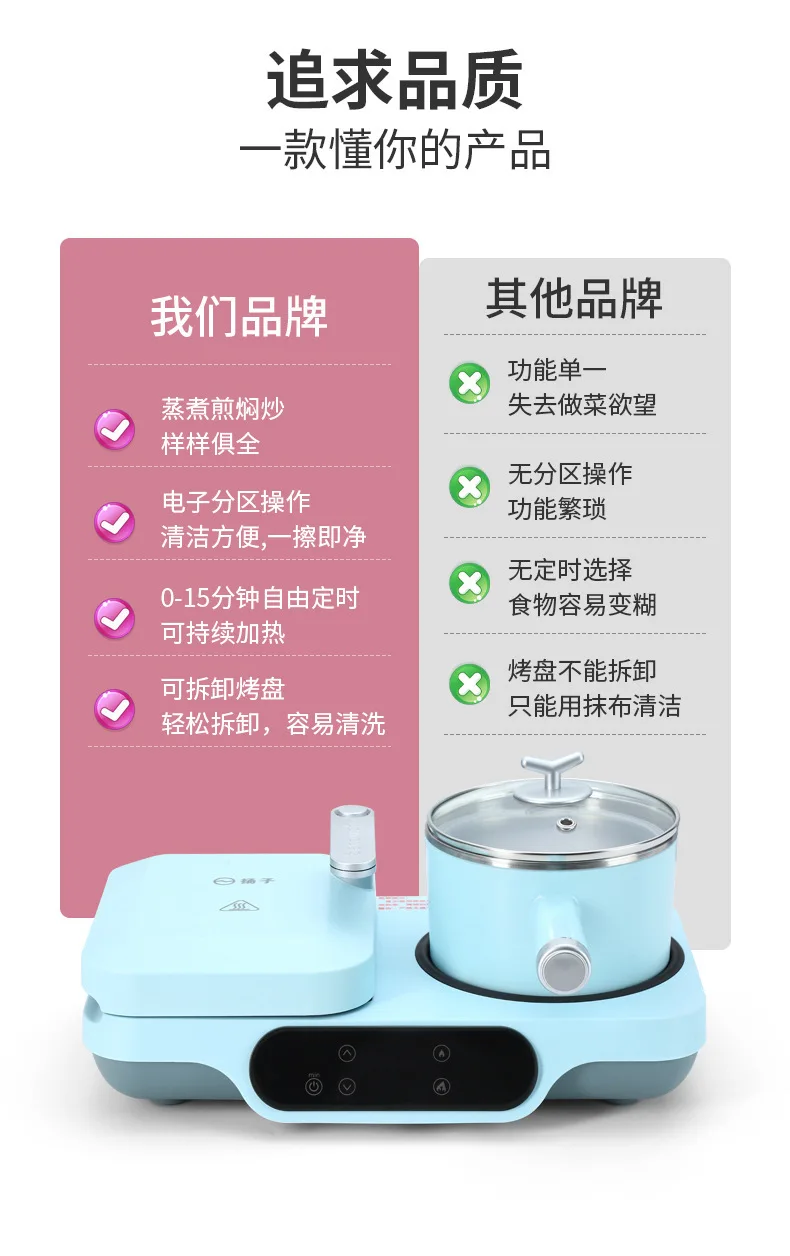 追求品质
一款懂你的产品

我们品牌

蒸煮煎焖炒
样样俱全

电子分区操作
清洁方便,一擦即净

0-15分钟自由定时
可持续加热

可拆卸烤盘
轻松拆卸，容易清洗

其他品牌

功能单一
失去做菜欲望

无分区操作
功能繁琐

无定时选择
食物容易变糊

烤盘不能拆卸
只能用抹布清洁

扬子