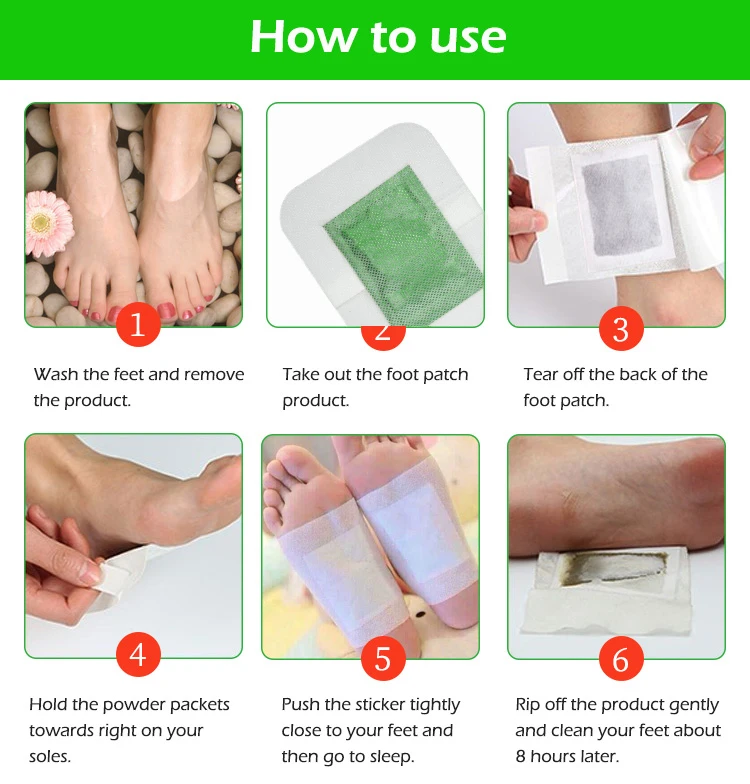 How to use

1

Wash the feet and remove the product.

2

Take out the foot patch product.

3

Tear off the back of the foot patch.

4

Hold the powder packets towards right on your soles.

5

Push the sticker tightly close to your feet and then go to sleep.

6

Rip off the product gently and clean your feet about 8 hours later.