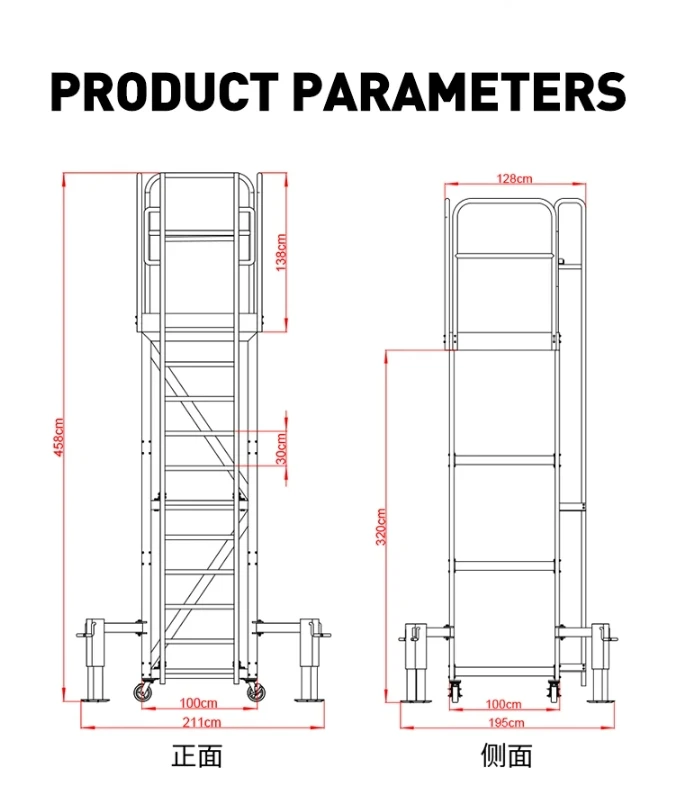 PRODUCT PARAMETERS

458cm

138cm

30cm

100cm

211cm

正面

128cm

320cm

100cm

195cm

侧面