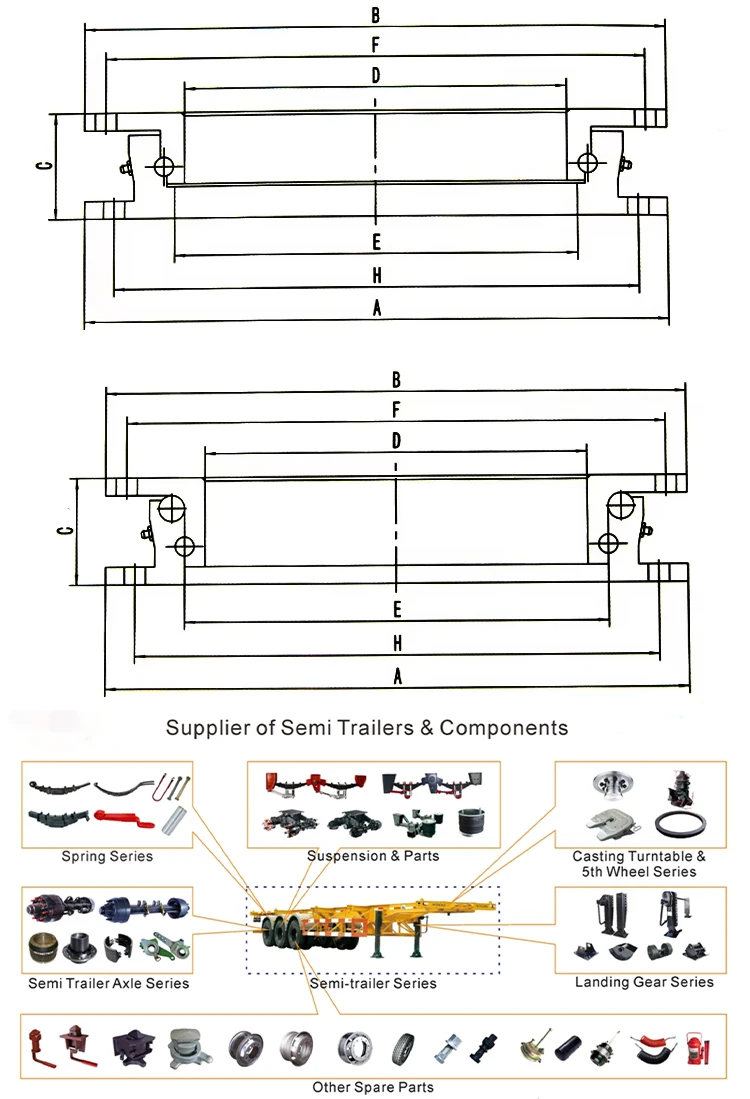 B

F

D

C

E

H

A

B

F

D

C

E

H

A

Supplier of Semi Trailers & Components

Spring Series

Suspension & Parts

Casting Turntable & 5th Wheel Series

Semi Trailer Axle Series

Semi-trailer Series

Landing Gear Series

Other Spare Parts