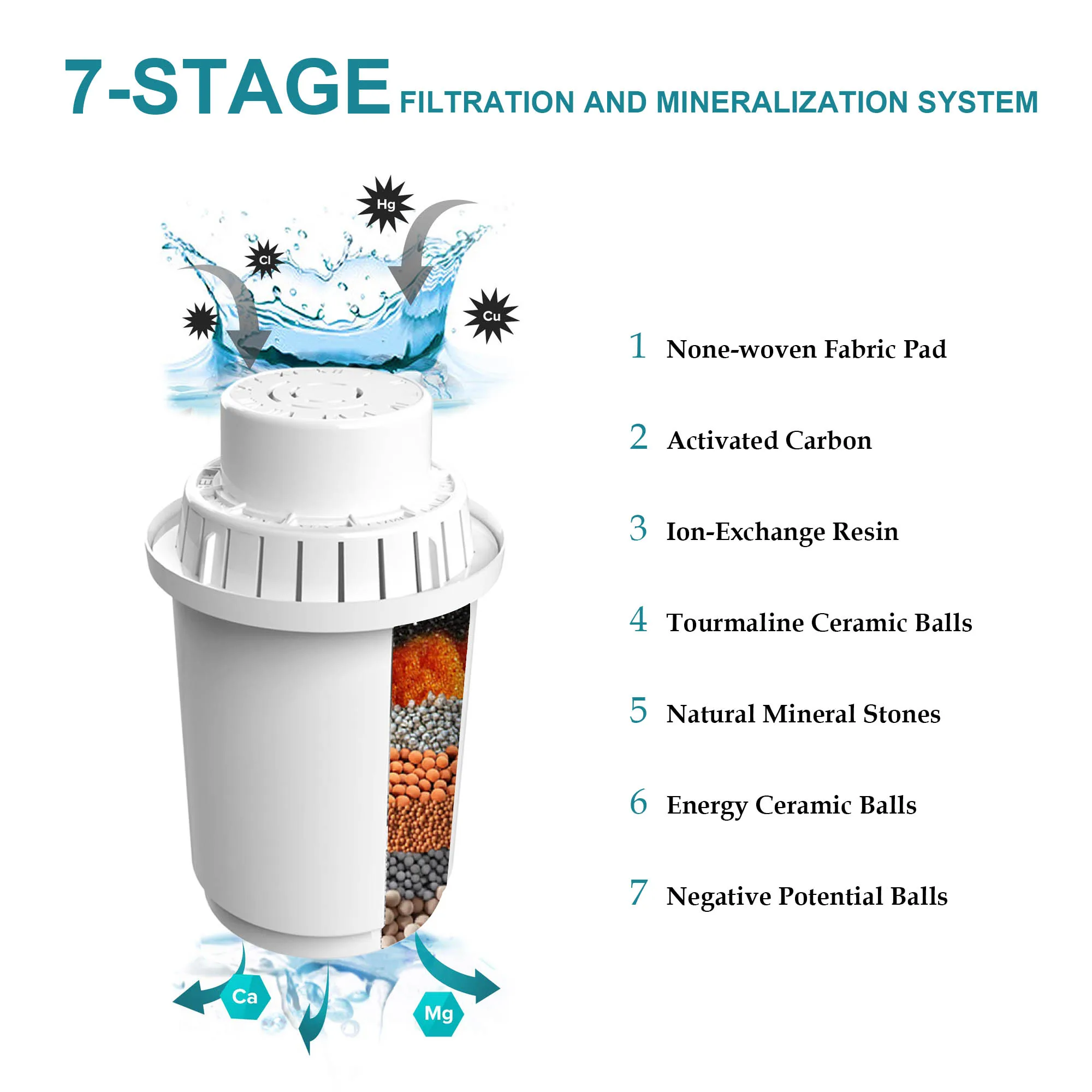 7-STAGE FILTRATION AND MINERALIZATION SYSTEM

Hg

Cl

Cu

1 None-woven Fabric Pad

2 Activated Carbon

3 Ion-Exchange Resin

4 Tourmaline Ceramic Balls

5 Natural Mineral Stones

6 Energy Ceramic Balls

7 Negative Potential Balls

Ca

Mg