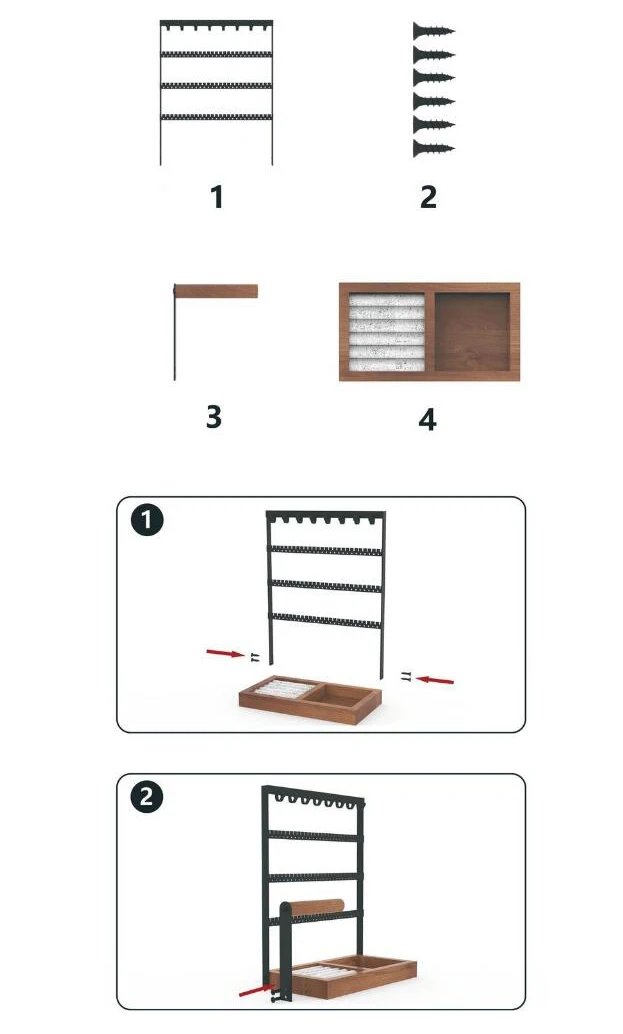 1

2

3

4

1

2