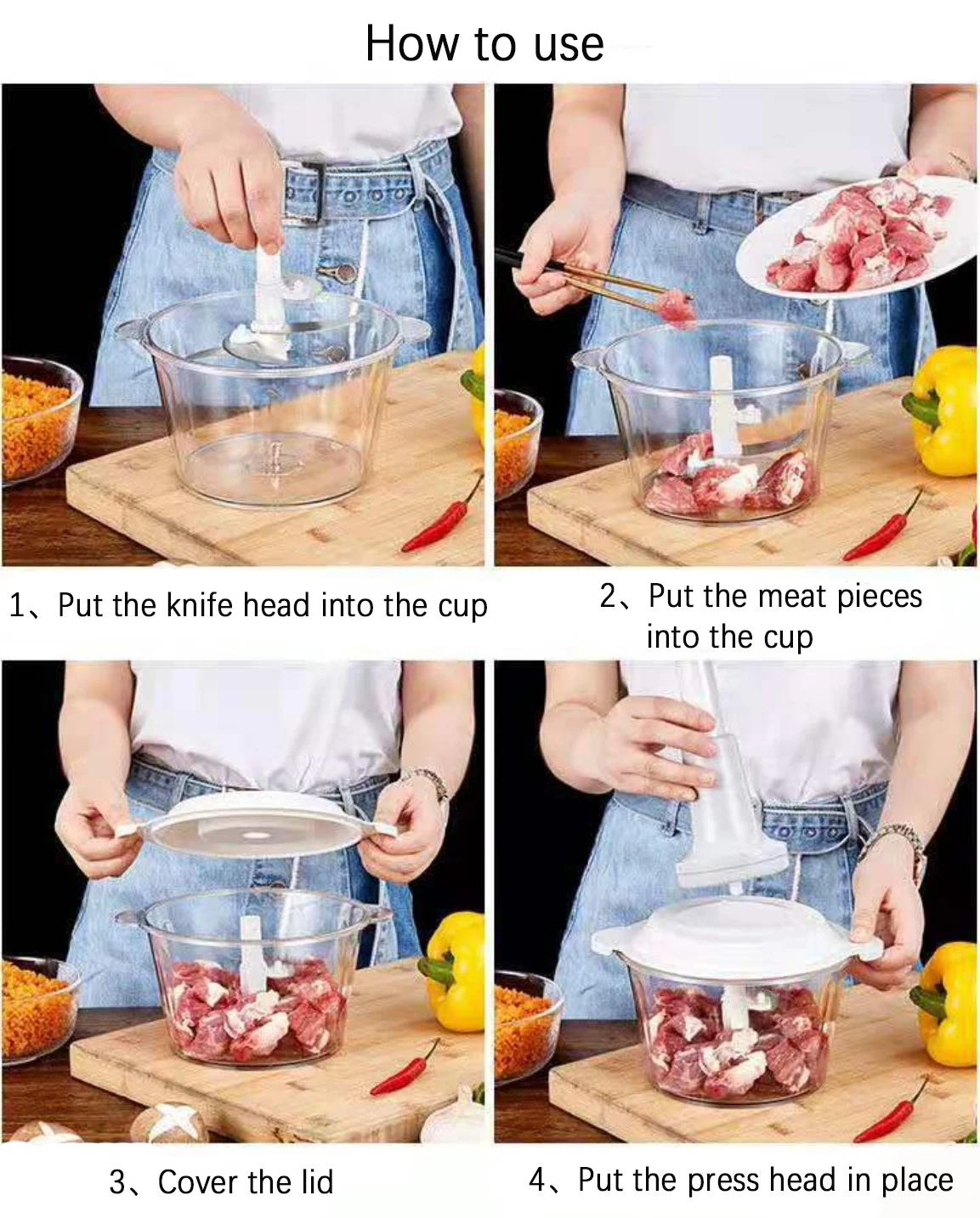 How to use

1、Put the knife head into the cup

2、Put the meat pieces into the cup

3、Cover the lid

4、Put the press head in place