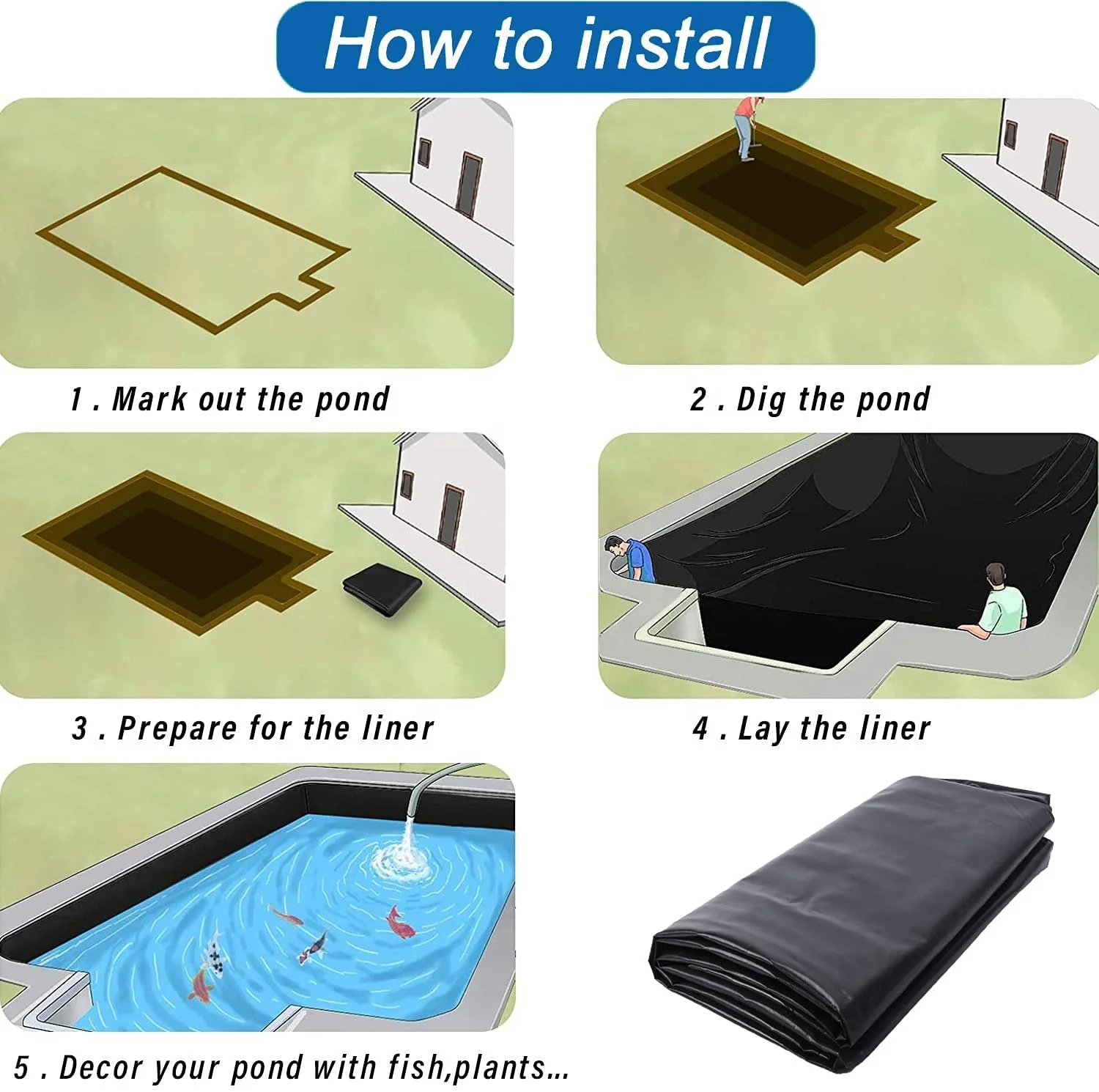 How to install

1 . Mark out the pond

2 . Dig the pond

3 . Prepare for the liner

4 . Lay the liner

5 . Decor your pond with fish,plants...