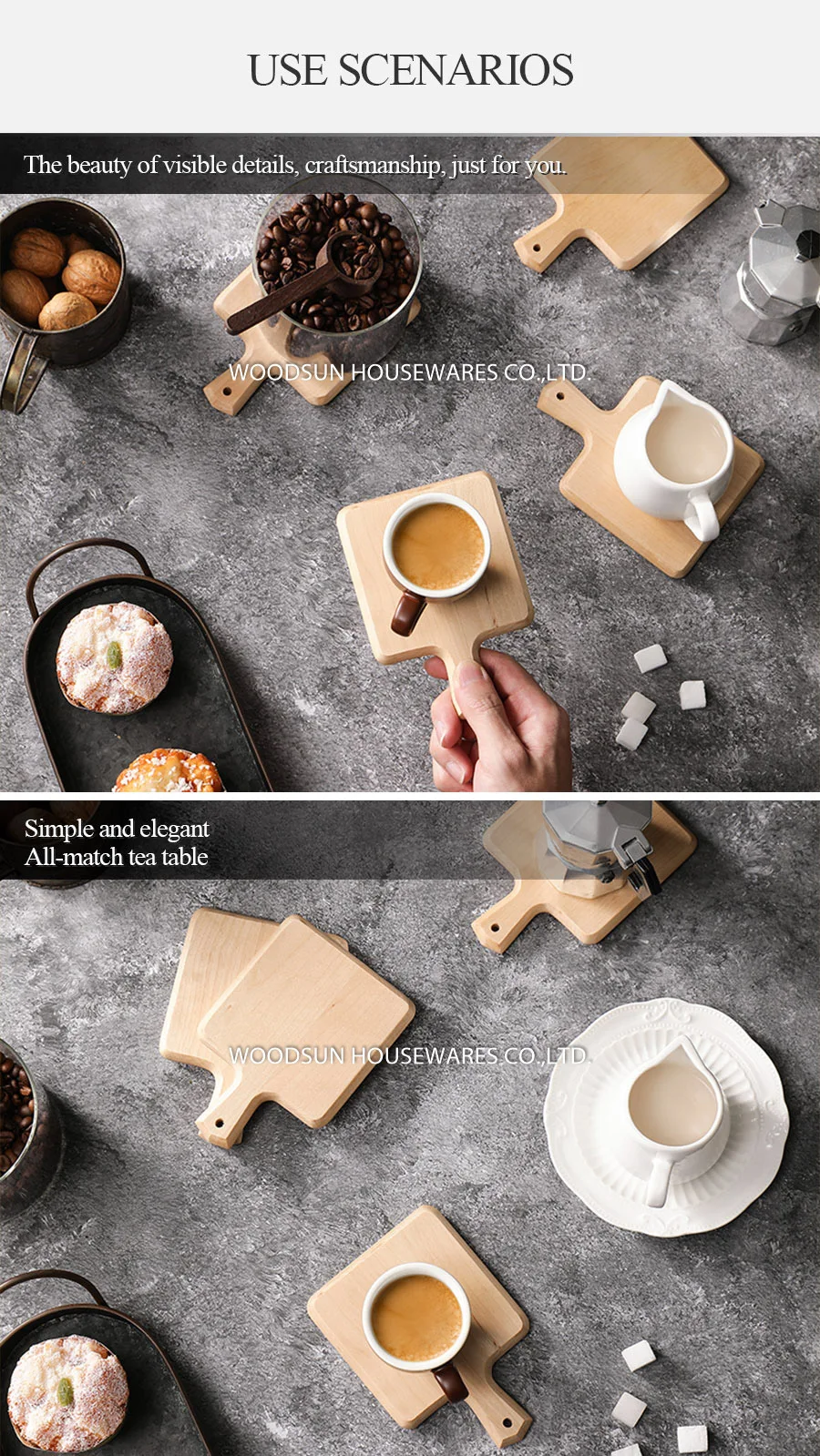 USE SCENARIOS

The beauty of visible details, craftsmanship, just for you.

WOODSUN HOUSEWARES CO.,LTD.

Simple and elegant
All-match tea table

WOODSUN HOUSEWARES CO.,LTD.