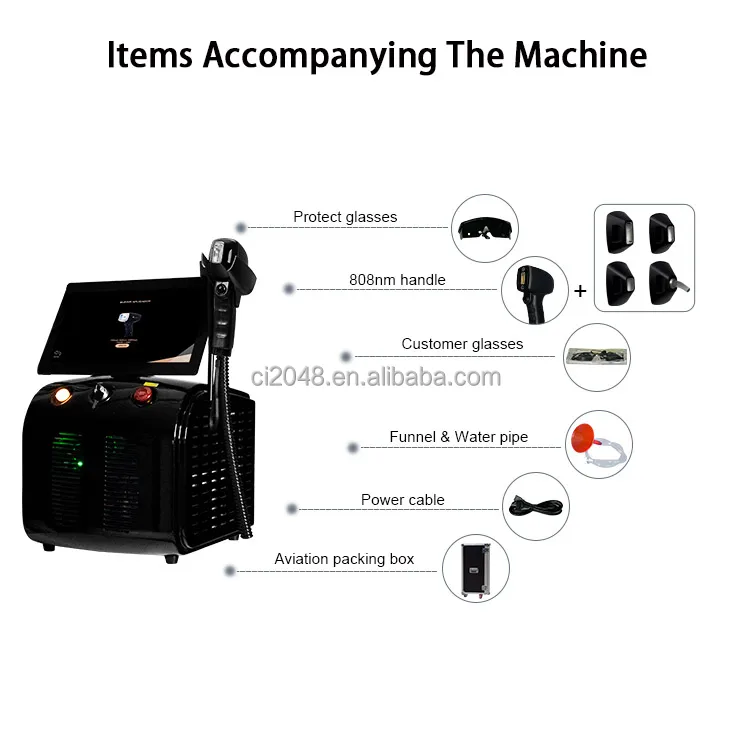 Items Accompanying The Machine

Protect glasses

808nm handle

+

Customer glasses

ci2048.en.alibaba.com

Funnel & Water pipe

Power cable

Aviation packing box