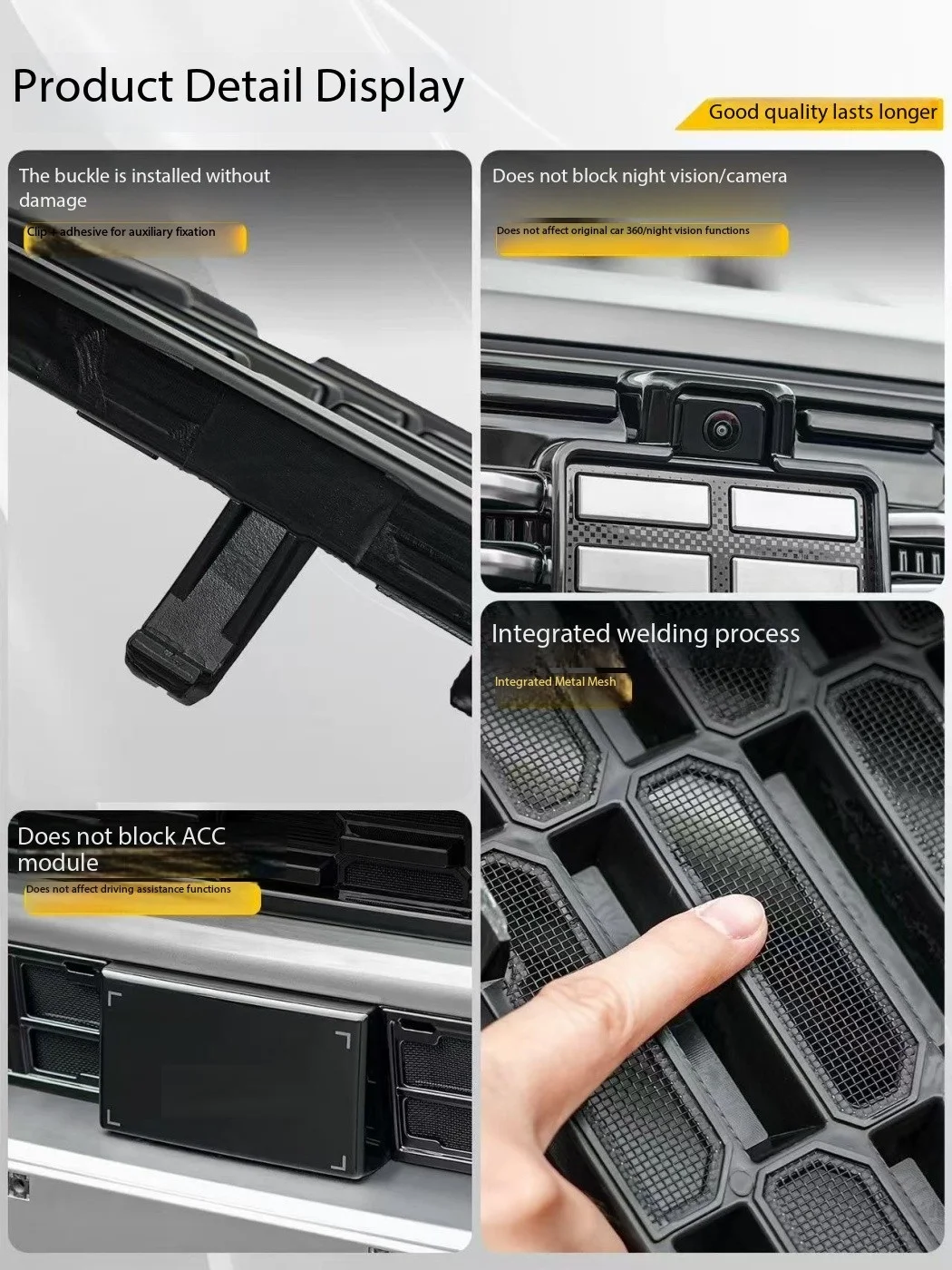 Product Detail Display

Good quality lasts longer

The buckle is installed without damage

Clip + adhesive for auxiliary fixation

Does not block night vision/camera

Does not affect original car 360/night vision functions

Integrated welding process

Integrated Metal Mesh

Does not block ACC module

Does not affect driving assistance functions